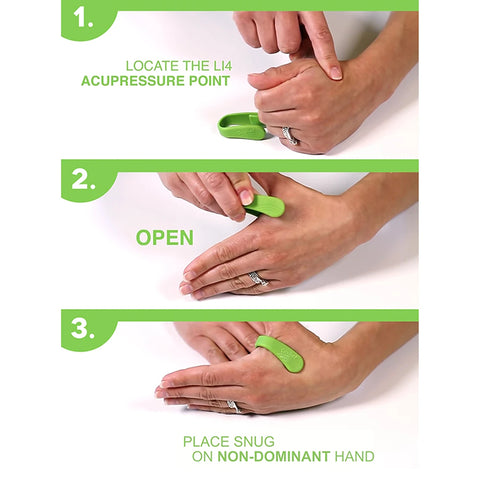 1.

LOCATE THE LI4
ACUPRESSURE POINT

2.

OPEN

3.

PLACE SNUG
ON NON-DOMINANT HAND