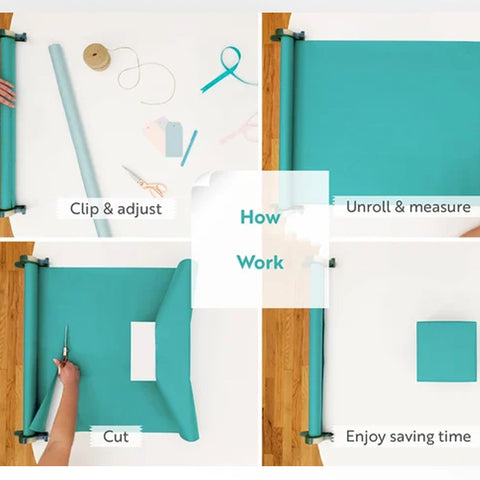 Clip & adjust

Unroll & measure

How

Work

Cut

Enjoy saving time