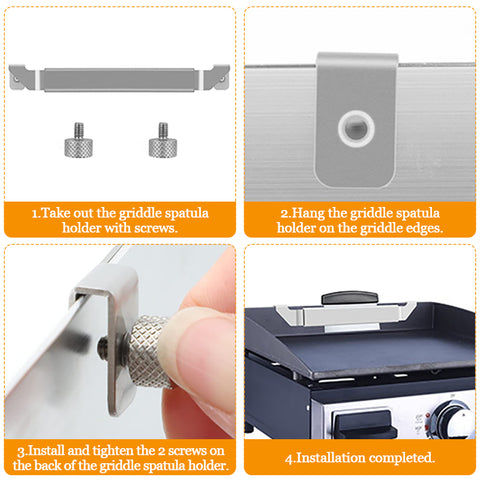 1.Take out the griddle spatula holder with screws.

2.Hang the griddle spatula holder on the griddle edges.

3.Install and tighten the 2 screws on the back of the griddle spatula holder.

4.Installation completed.