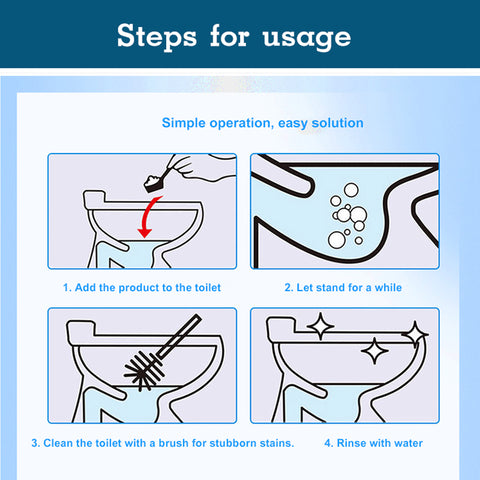 Steps for usage

Simple operation, easy solution

1. Add the product to the toilet

2. Let stand for a while

3. Clean the toilet with a brush for stubborn stains.

4. Rinse with water