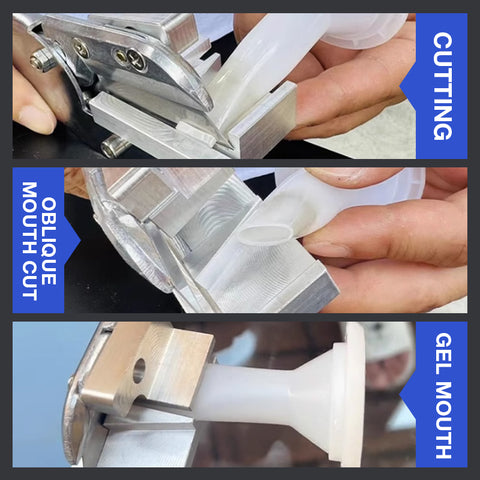 CUTTING

OBLIQUE MOUTH CUT

GEL MOUTH