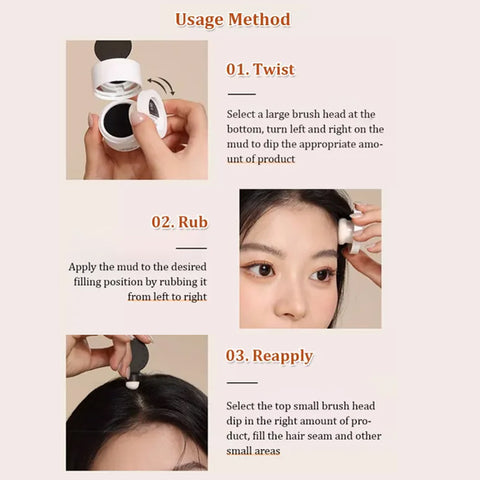 Usage Method

01. Twist

Select a large brush head at the bottom, turn left and right on the mud to dip the appropriate amount of product

02. Rub

Apply the mud to the desired filling position by rubbing it from left to right

03. Reapply

Select the top small brush head dip in the right amount of product, fill the hair seam and other small areas