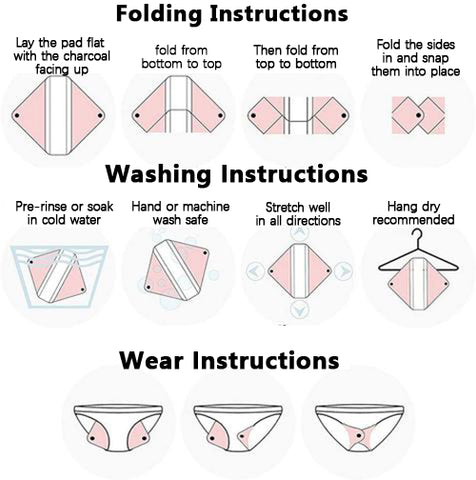 Folding Instructions

Lay the pad flat with the charcoal facing up

fold from bottom to top

Then fold from top to bottom

Fold the sides in and snap them into place

Washing Instructions

Pre-rinse or soak in cold water

Hand or machine wash safe

Stretch well in all directions

Hang dry recommended

Wear Instructions