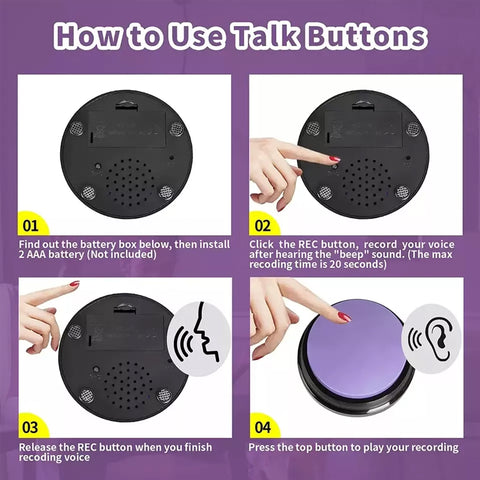 How to Use Talk Buttons

01

Find out the battery box below, then install 2 AAA battery (Not included)

02

Click the REC button, record your voice after hearing the "beep" sound. (The max recoding time is 20 seconds)

03

Release the REC button when you finish recoding voice

04

Press the top button to play your recording