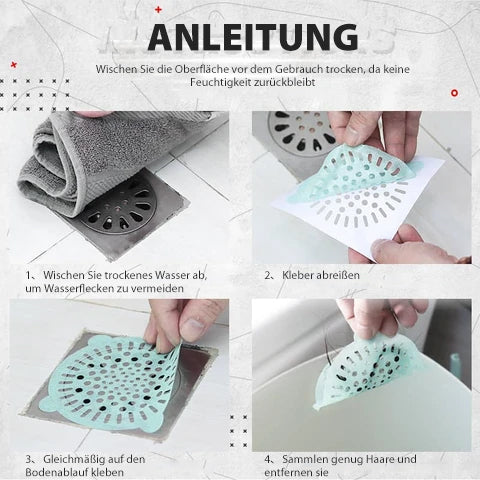 ANLEITUNG

Wischen Sie die Oberfläche vor dem Gebrauch trocken, da keine Feuchtigkeit zurückbleibt

1、 Wischen Sie trockenes Wasser ab, um Wasserflecken zu vermeiden

2、 Kleber abreißen

3、 Gleichmäßig auf den Bodenablauf kleben

4、 Sammlen genug Haare und entfernen sie