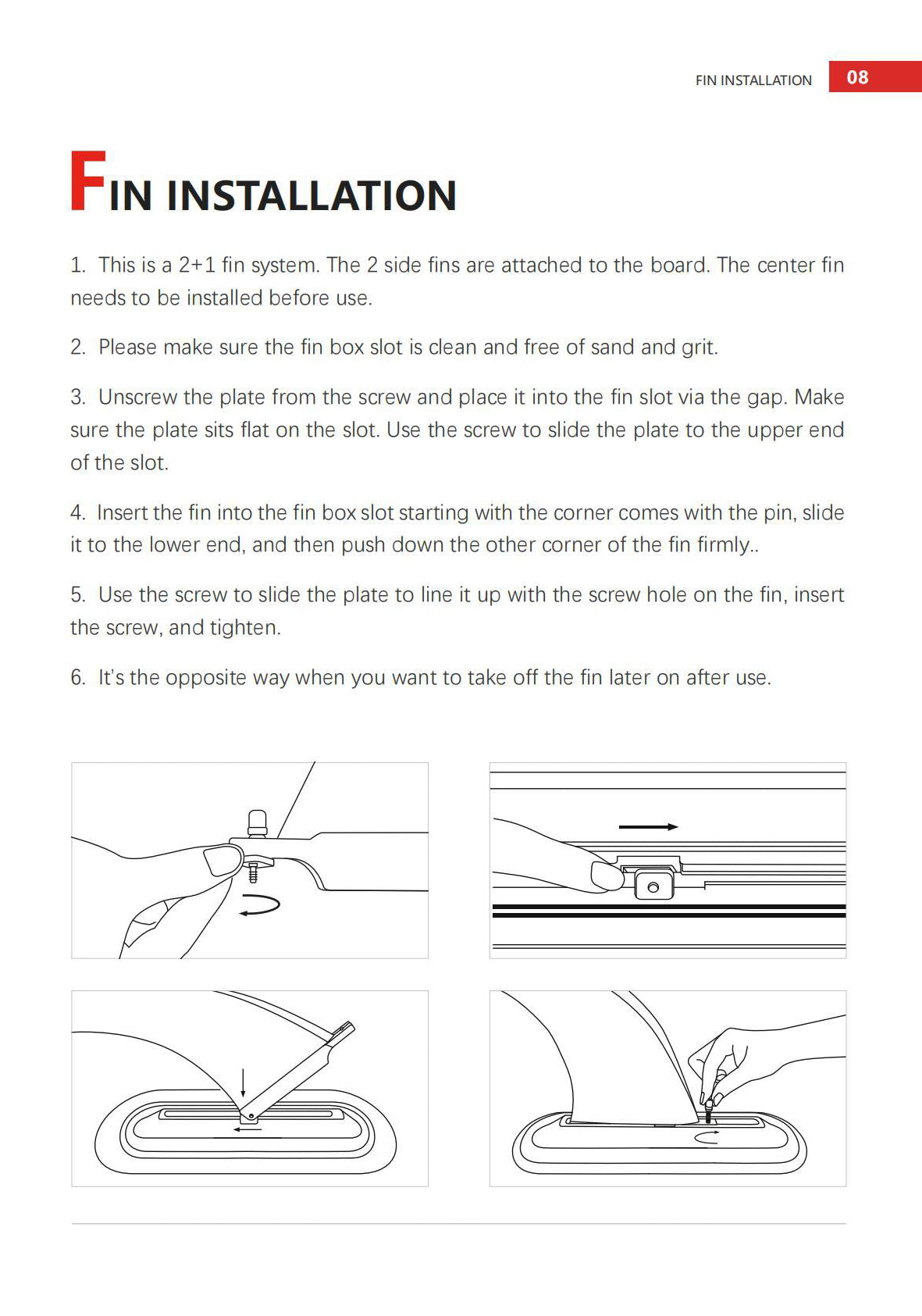 FIN INSTALLATION 08

FIN INSTALLATION

1. This is a 2+1 fin system. The 2 side fins are attached to the board. The center fin needs to be installed before use.

2. Please make sure the fin box slot is clean and free of sand and grit.

3. Unscrew the plate from the screw and place it into the fin slot via the gap. Make sure the plate sits flat on the slot. Use the screw to slide the plate to the upper end of the slot.

4. Insert the fin into the fin box slot starting with the corner comes with the pin, slide it to the lower end, and then push down the other corner of the fin firmly..

5. Use the screw to slide the plate to line it up with the screw hole on the fin, insert the screw, and tighten.

6. It's the opposite way when you want to take off the fin later on after use.