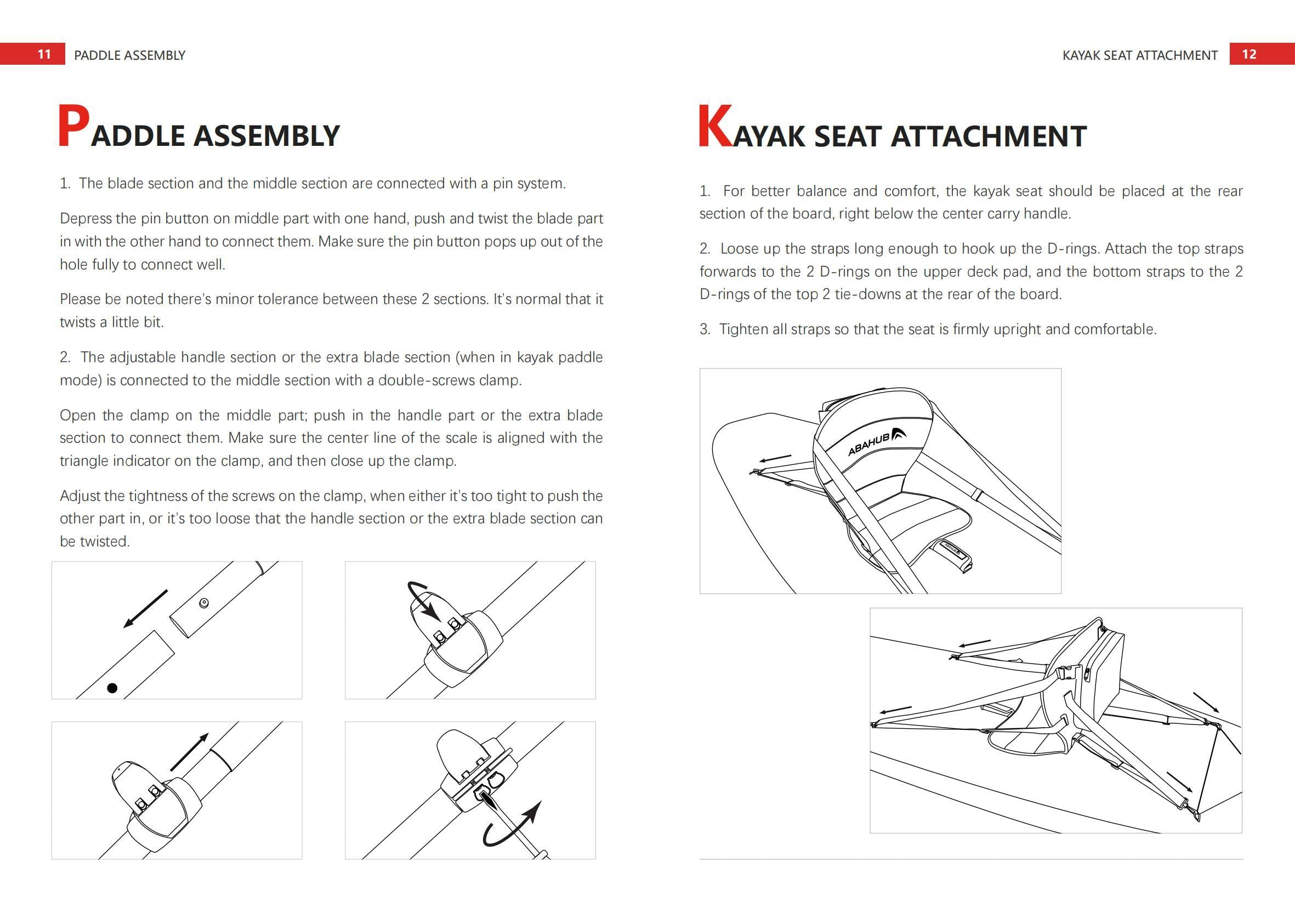 11 PADDLE ASSEMBLY

PADDLE ASSEMBLY

1. The blade section and the middle section are connected with a pin system.

Depress the pin button on middle part with one hand, push and twist the blade part in with the other hand to connect them. Make sure the pin button pops up out of the hole fully to connect well.

Please be noted there's minor tolerance between these 2 sections. It's normal that it twists a little bit.

2. The adjustable handle section or the extra blade section (when in kayak paddle mode) is connected to the middle section with a double-screws clamp.

Open the clamp on the middle part; push in the handle part or the extra blade section to connect them. Make sure the center line of the scale is aligned with the triangle indicator on the clamp, and then close up the clamp.

Adjust the tightness of the screws on the clamp, when either it's too tight to push the other part in, or it's too loose that the handle section or the extra blade section can be twisted.

KAYAK SEAT ATTACHMENT 12

KAYAK SEAT ATTACHMENT

1. For better balance and comfort, the kayak seat should be placed at the rear section of the board, right below the center carry handle.

2. Loose up the straps long enough to hook up the D-rings. Attach the top straps forwards to the 2 D-rings on the upper deck pad, and the bottom straps to the 2 D-rings of the top 2 tie-downs at the rear of the board.

3. Tighten all straps so that the seat is firmly upright and comfortable.

ABAHUB