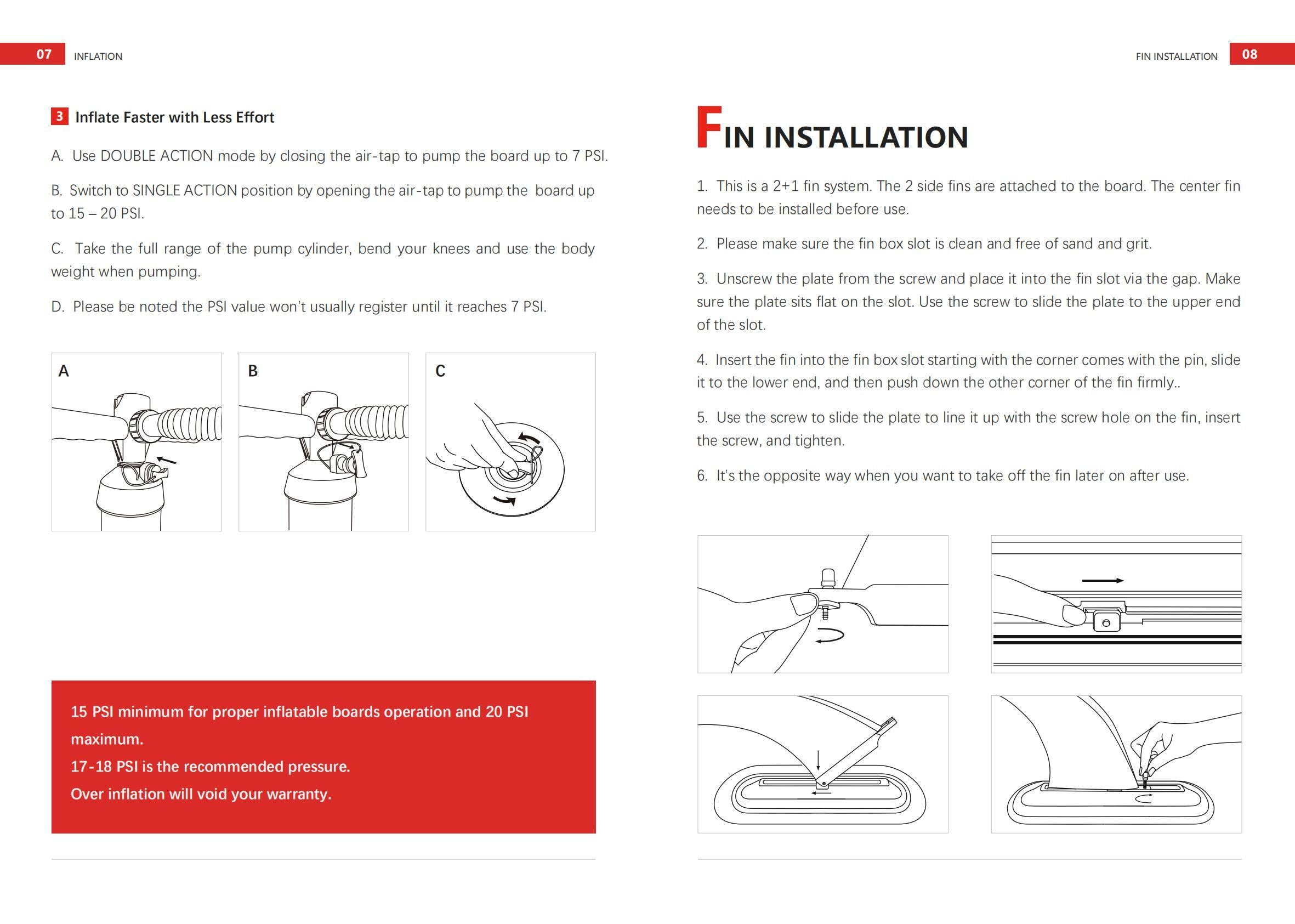 07 INFLATION

3 Inflate Faster with Less Effort

A. Use DOUBLE ACTION mode by closing the air-tap to pump the board up to 7 PSI.

B. Switch to SINGLE ACTION position by opening the air-tap to pump the board up to 15 – 20 PSI.

C. Take the full range of the pump cylinder, bend your knees and use the body weight when pumping.

D. Please be noted the PSI value won't usually register until it reaches 7 PSI.

A

B

C

15 PSI minimum for proper inflatable boards operation and 20 PSI maximum.
17-18 PSI is the recommended pressure.
Over inflation will void your warranty.

FIN INSTALLATION 08

FIN INSTALLATION

1. This is a 2+1 fin system. The 2 side fins are attached to the board. The center fin needs to be installed before use.

2. Please make sure the fin box slot is clean and free of sand and grit.

3. Unscrew the plate from the screw and place it into the fin slot via the gap. Make sure the plate sits flat on the slot. Use the screw to slide the plate to the upper end of the slot.

4. Insert the fin into the fin box slot starting with the corner comes with the pin, slide it to the lower end, and then push down the other corner of the fin firmly..

5. Use the screw to slide the plate to line it up with the screw hole on the fin, insert the screw, and tighten.

6. It's the opposite way when you want to take off the fin later on after use.