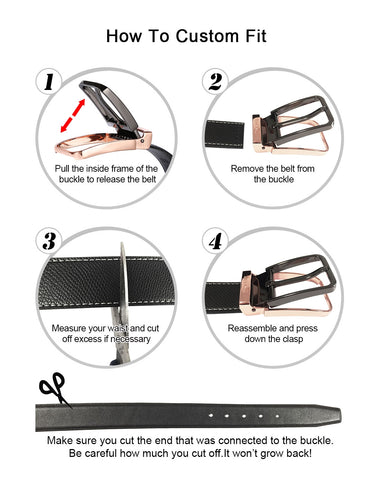 How To Custom Fit

1

Pull the inside frame of the buckle to release the belt

2

Remove the belt from the buckle

3

Measure your waist and cut off excess if necessary

4

Reassemble and press down the clasp

Make sure you cut the end that was connected to the buckle. Be careful how much you cut off.It won't grow back!