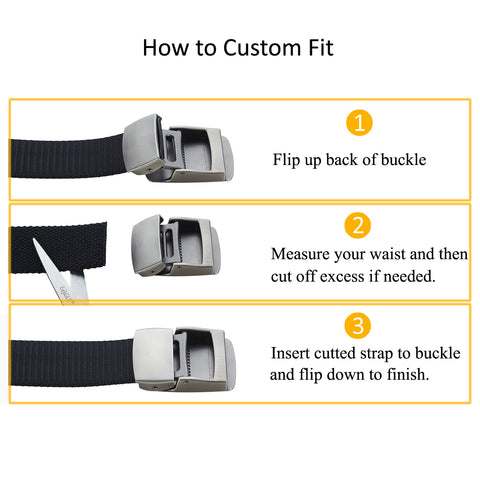 How to Custom Fit

1

Flip up back of buckle

2

Measure your waist and then cut off excess if needed.

3

Insert cutted strap to buckle and flip down to finish.