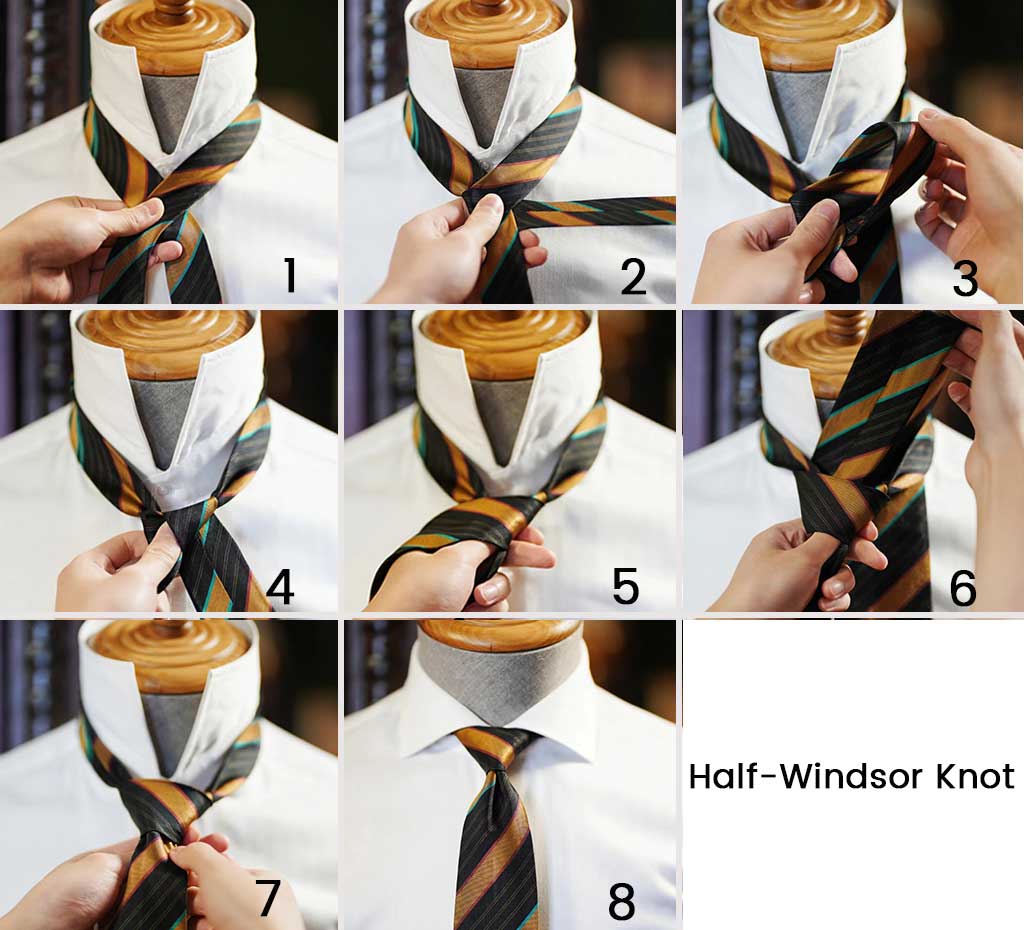 1

2

3

4

5

6

7

8

Half-Windsor Knot