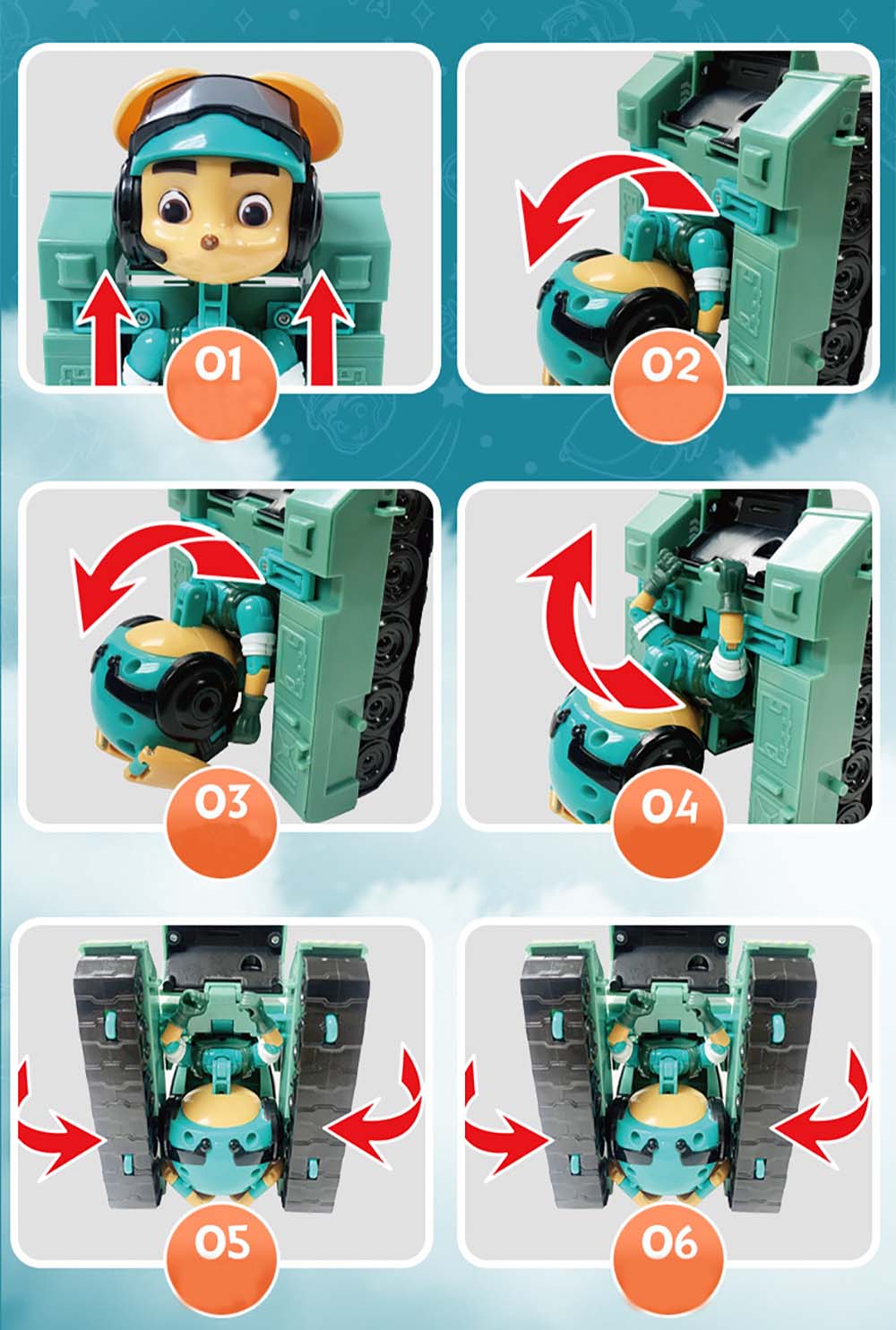 01

02

03

04

05

06