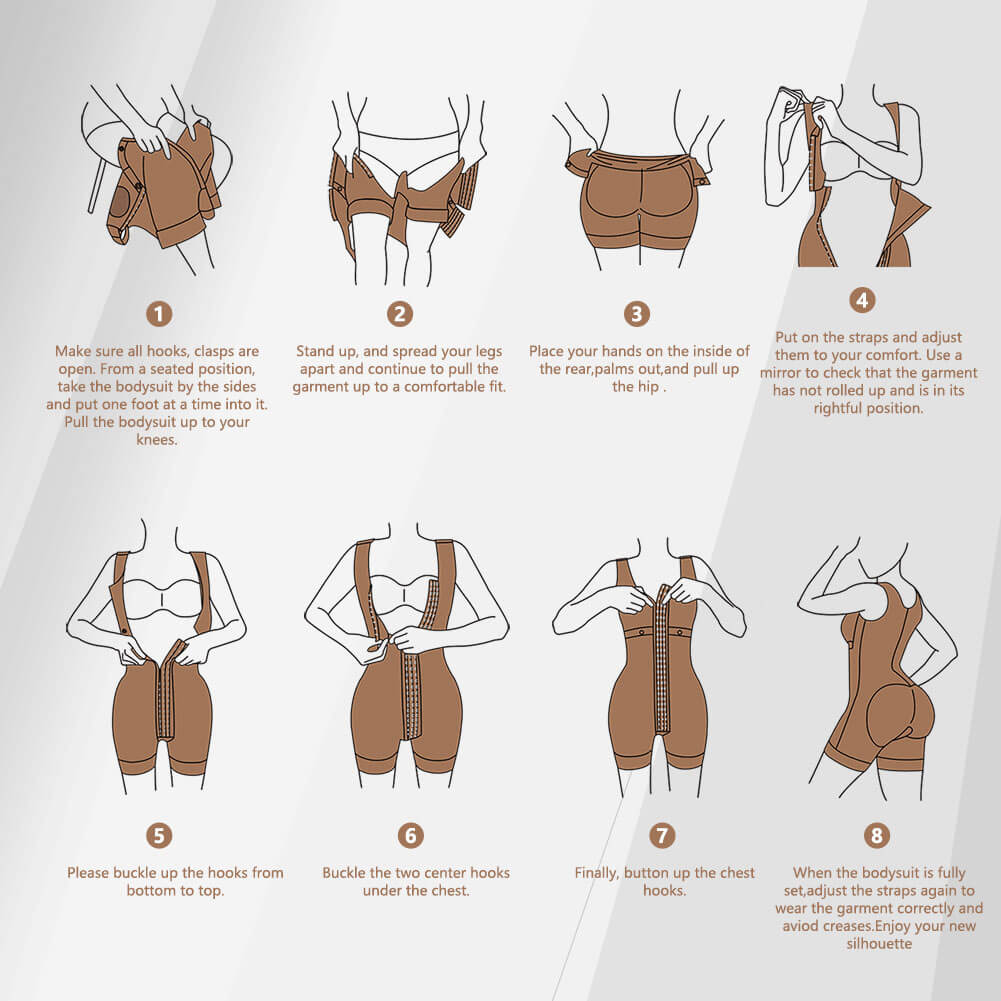 1

Make sure all hooks, clasps are open. From a seated position, take the bodysuit by the sides and put one foot at a time into it. Pull the bodysuit up to your knees.

2

Stand up, and spread your legs apart and continue to pull the garment up to a comfortable fit.

3

Place your hands on the inside of the rear,palms out,and pull up the hip .

4

Put on the straps and adjust them to your comfort. Use a mirror to check that the garment has not rolled up and is in its rightful position.

5

Please buckle up the hooks from bottom to top.

6

Buckle the two center hooks under the chest.

7

Finally, button up the chest hooks.

8

When the bodysuit is fully set,adjust the straps again to wear the garment correctly and aviod creases.Enjoy your new silhouette