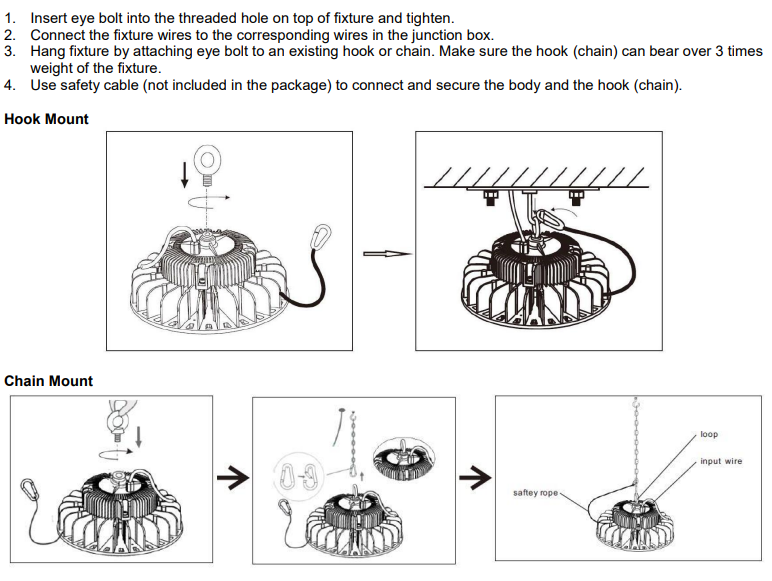 1. Insert eye bolt into the threaded hole on top of fixture and tighten.
2. Connect the fixture wires to the corresponding wires in the junction box.
3. Hang fixture by attaching eye bolt to an existing hook or chain. Make sure the hook (chain) can bear over 3 times weight of the fixture.
4. Use safety cable (not included in the package) to connect and secure the body and the hook (chain).

Hook Mount

Chain Mount

loop
input wire
saftey rope