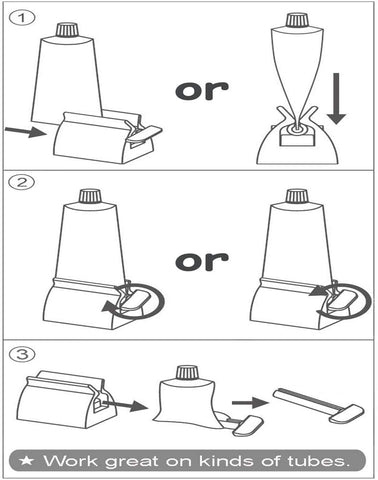 ①

or

②

or

③

★ Work great on kinds of tubes.