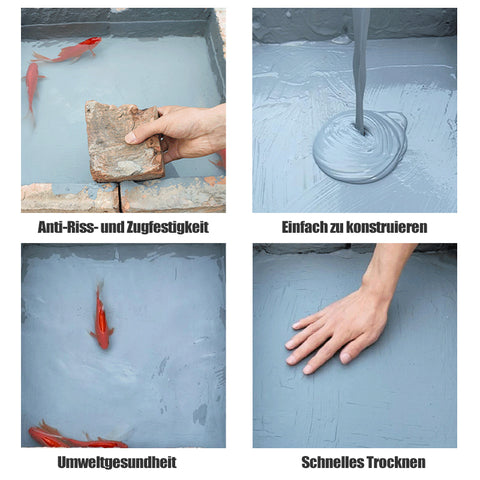 Anti-Riss- und Zugfestigkeit

Einfach zu konstruieren

Umweltgesundheit

Schnelles Trocknen