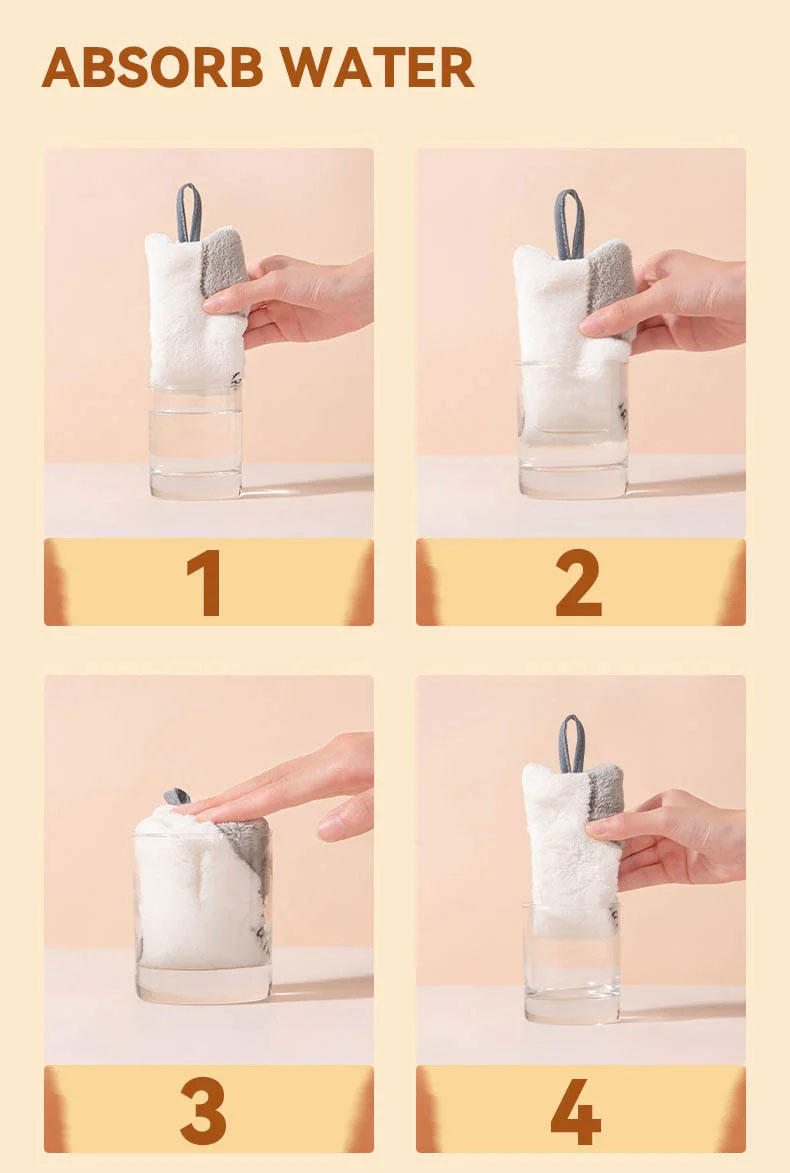 ABSORB WATER

1

2

3

4