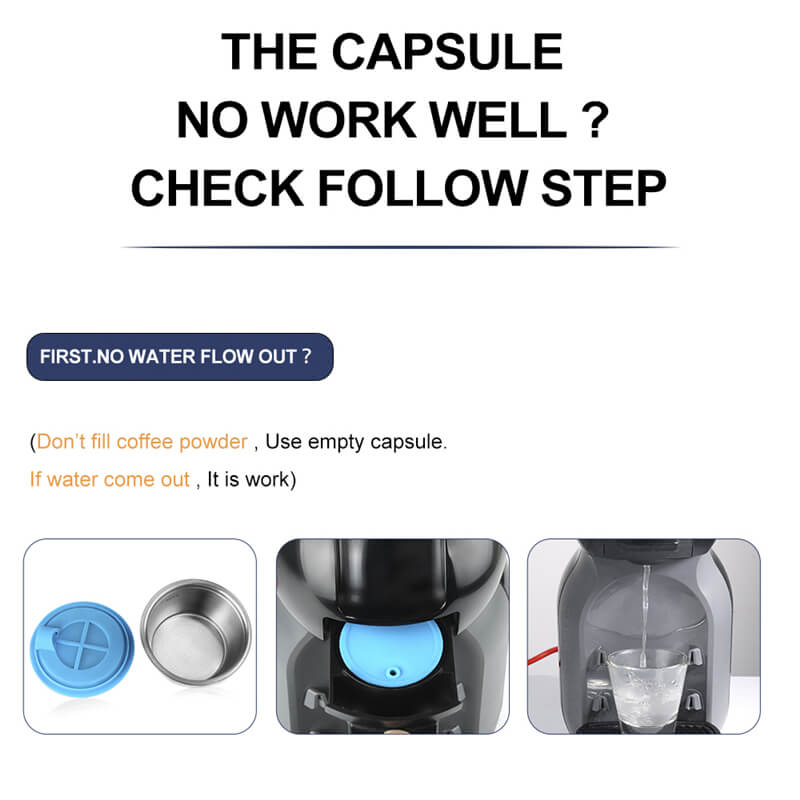 THE CAPSULE NO WORK WELL ? CHECK FOLLOW STEP

FIRST.NO WATER FLOW OUT ?

(Don't fill coffee powder , Use empty capsule. If water come out , It is work)