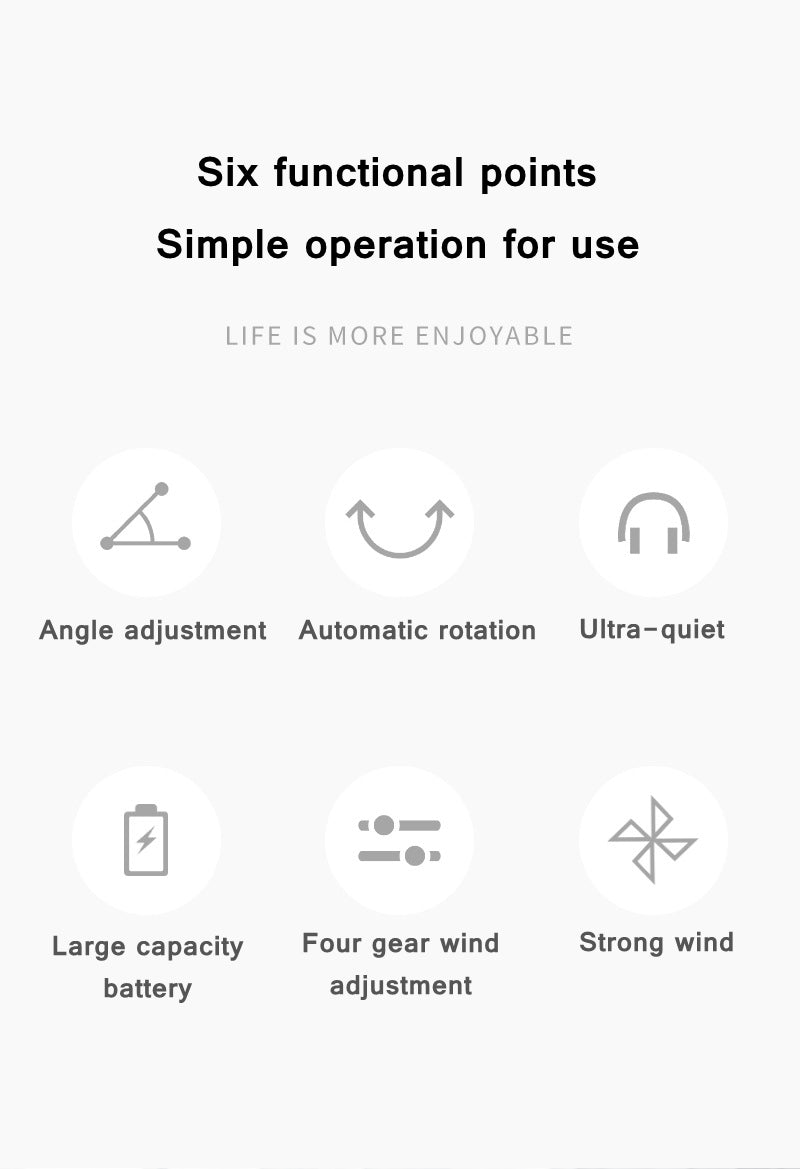 Six functional points

Simple operation for use

LIFE IS MORE ENJOYABLE

Angle adjustment

Automatic rotation

Ultra-quiet

Large capacity battery

Four gear wind adjustment

Strong wind