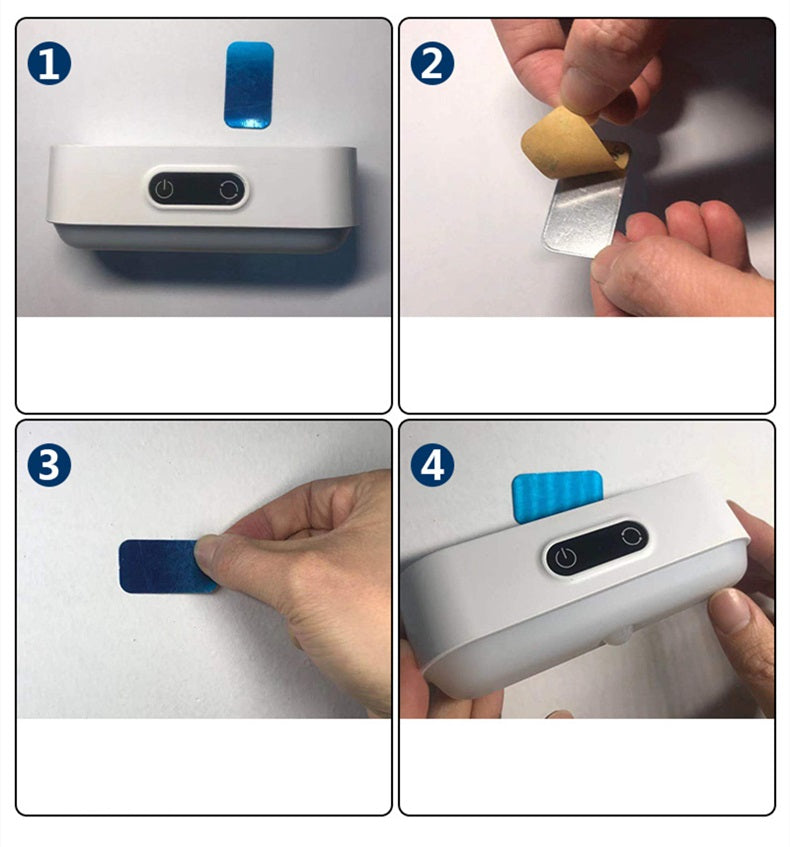 1

2

3

4