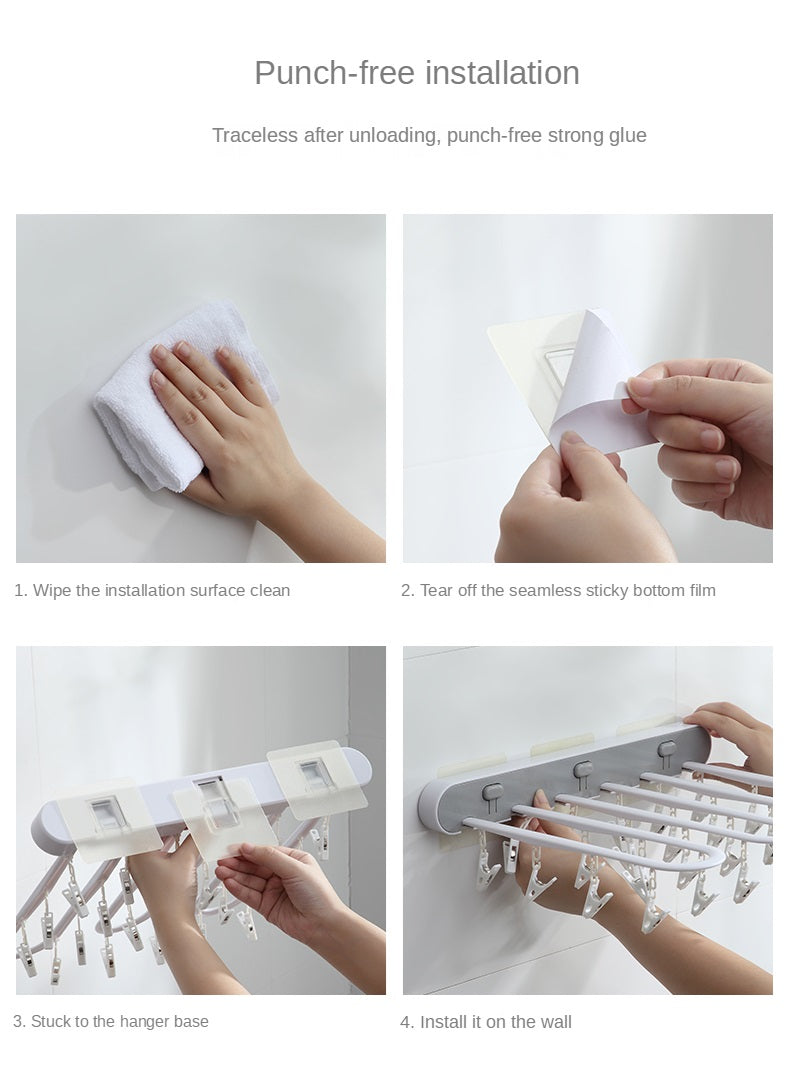 Punch-free installation

Traceless after unloading, punch-free strong glue

1. Wipe the installation surface clean

2. Tear off the seamless sticky bottom film

3. Stuck to the hanger base

4. Install it on the wall