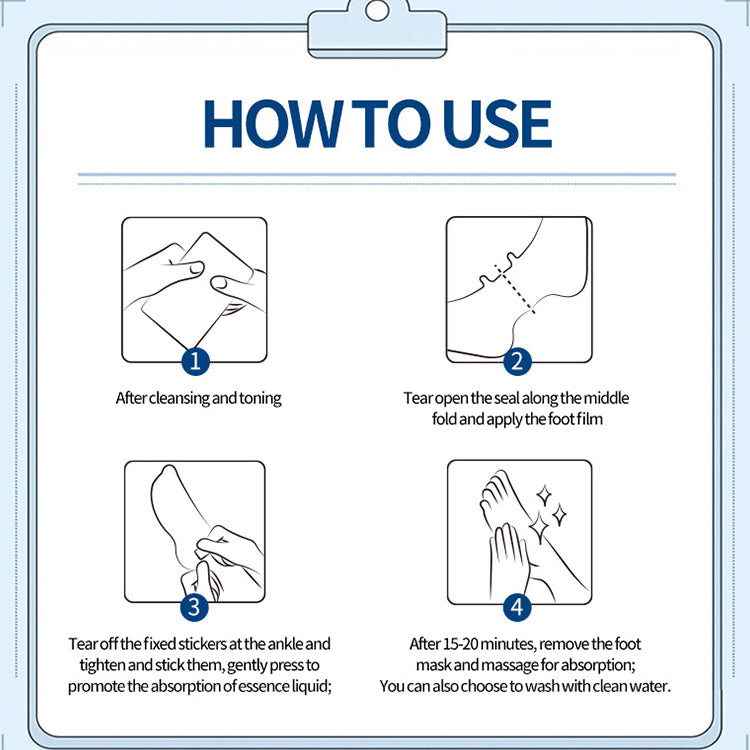 HOW TO USE

1

After cleansing and toning

2

Tear open the seal along the middle fold and apply the foot film

3

Tear off the fixed stickers at the ankle and tighten and stick them, gently press to promote the absorption of essence liquid;

4

After 15-20 minutes, remove the foot mask and massage for absorption; You can also choose to wash with clean water.