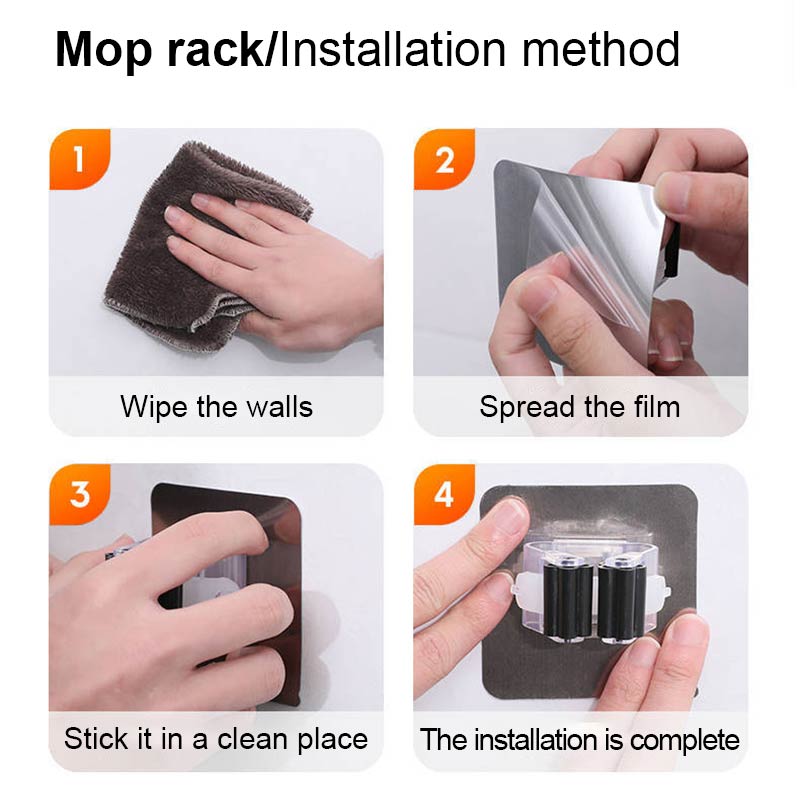 Mop rack/Installation method

1

Wipe the walls

2

Spread the film

3

Stick it in a clean place

4

The installation is complete