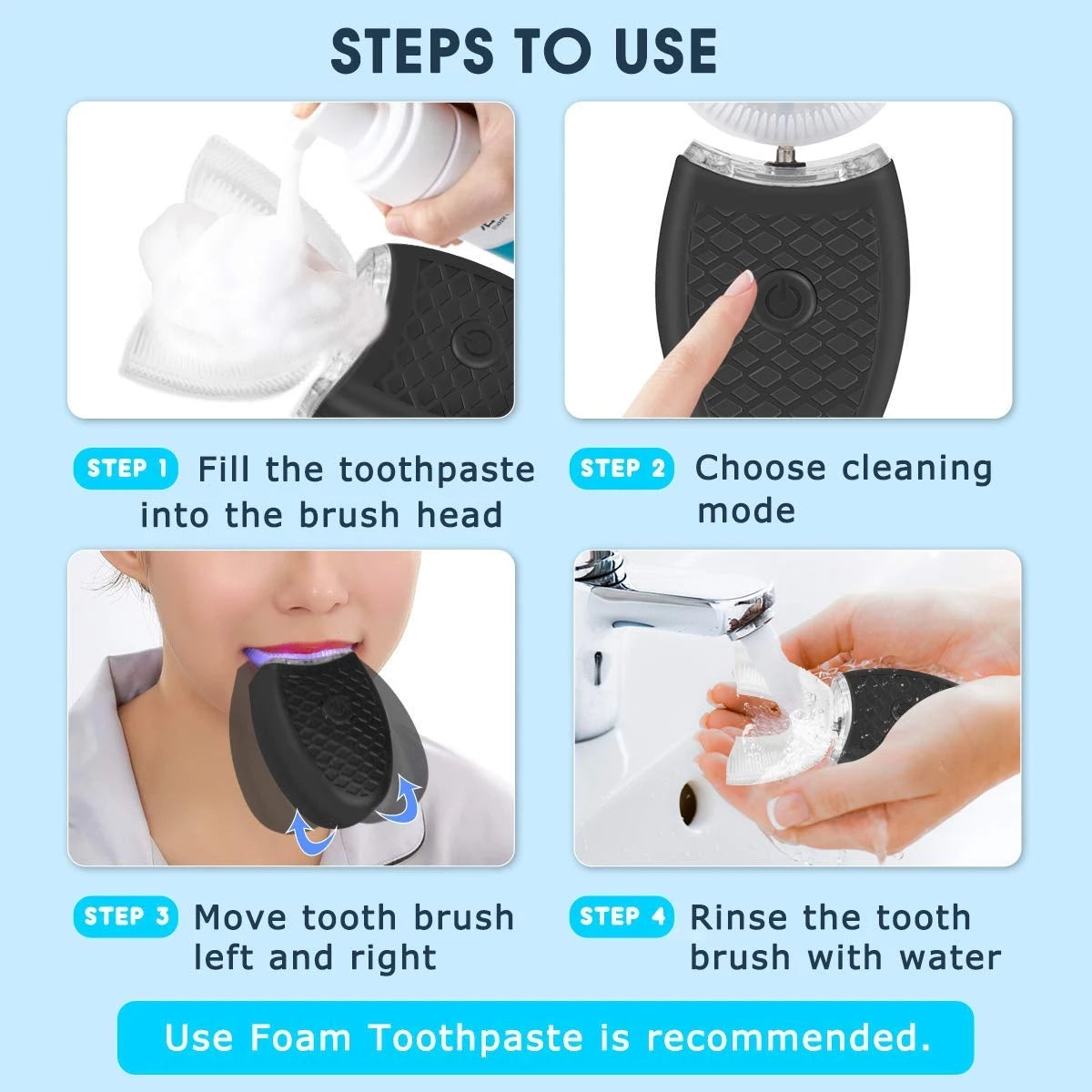 STEPS TO USE

STEP 1 Fill the toothpaste into the brush head

STEP 2 Choose cleaning mode

STEP 3 Move tooth brush left and right

STEP 4 Rinse the tooth brush with water

Use Foam Toothpaste is recommended.