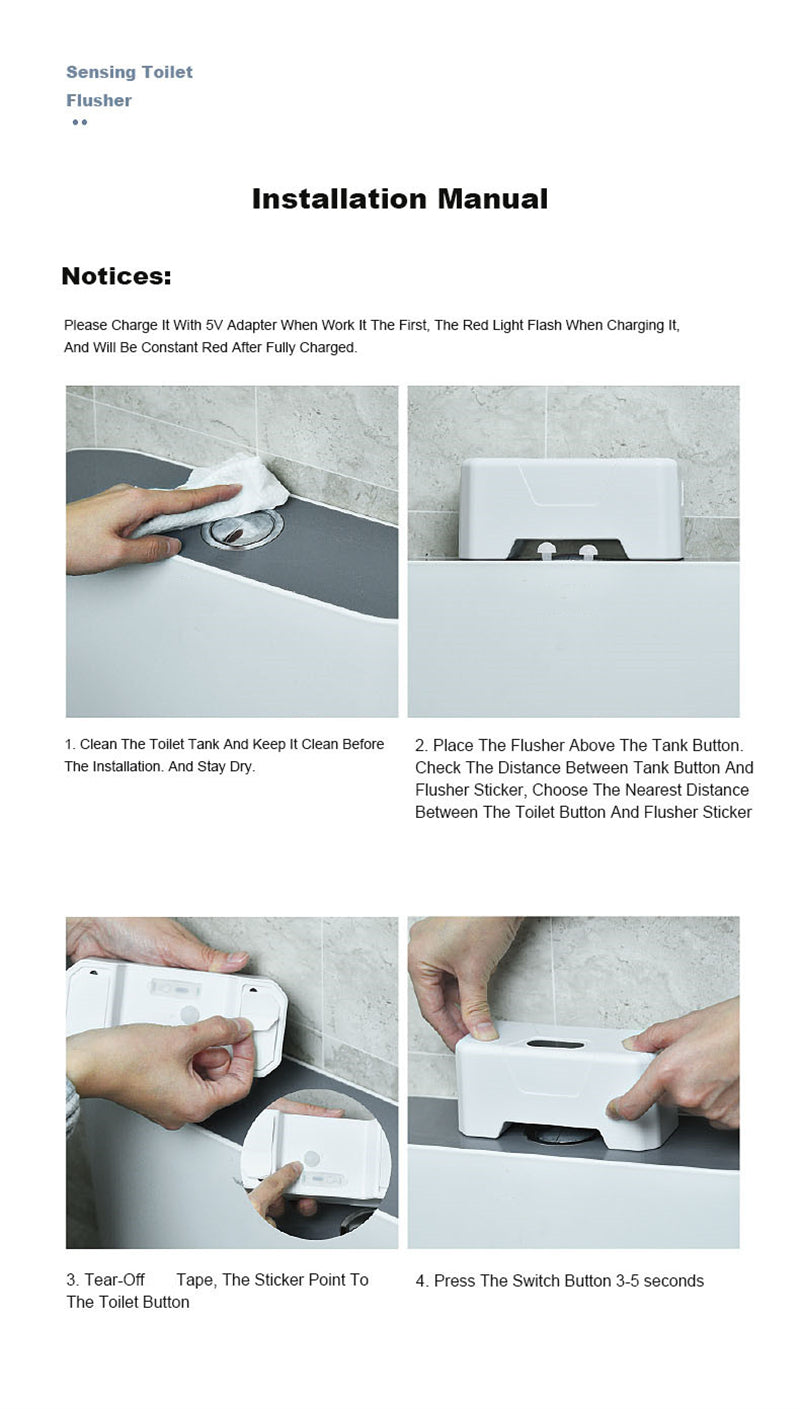 Sensing Toilet Flusher

Installation Manual

Notices:

Please Charge It With 5V Adapter When Work It The First, The Red Light Flash When Charging It, And Will Be Constant Red After Fully Charged.

1. Clean The Toilet Tank And Keep It Clean Before The Installation. And Stay Dry.

2. Place The Flusher Above The Tank Button. Check The Distance Between Tank Button And Flusher Sticker, Choose The Nearest Distance Between The Toilet Button And Flusher Sticker

3. Tear-Off Tape, The Sticker Point To The Toilet Button

4. Press The Switch Button 3-5 seconds