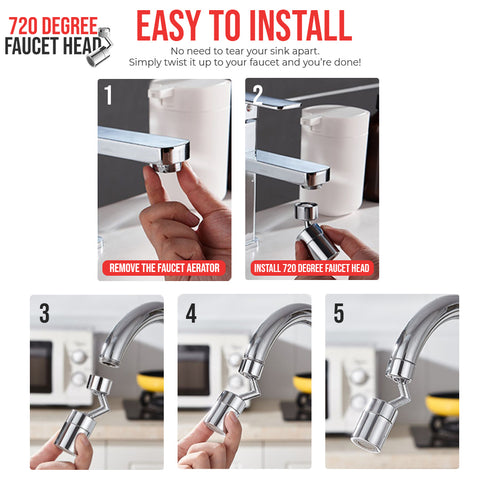 720 DEGREE
FAUCET HEAD

EASY TO INSTALL
No need to tear your sink apart.
Simply twist it up to your faucet and you're done!

1
REMOVE THE FAUCET AERATOR

2
INSTALL 720 DEGREE FAUCET HEAD

3

4

5