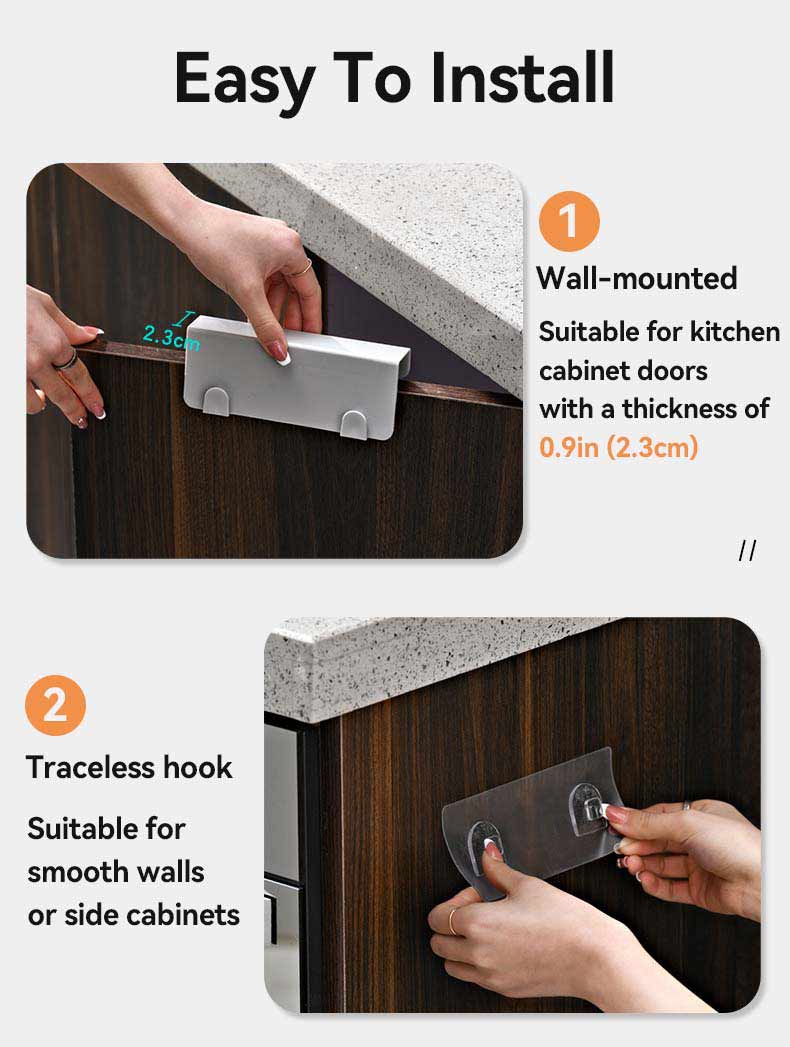 Easy To Install

2.3cm

1

Wall-mounted

Suitable for kitchen cabinet doors with a thickness of 0.9in (2.3cm)

//

2

Traceless hook

Suitable for smooth walls or side cabinets