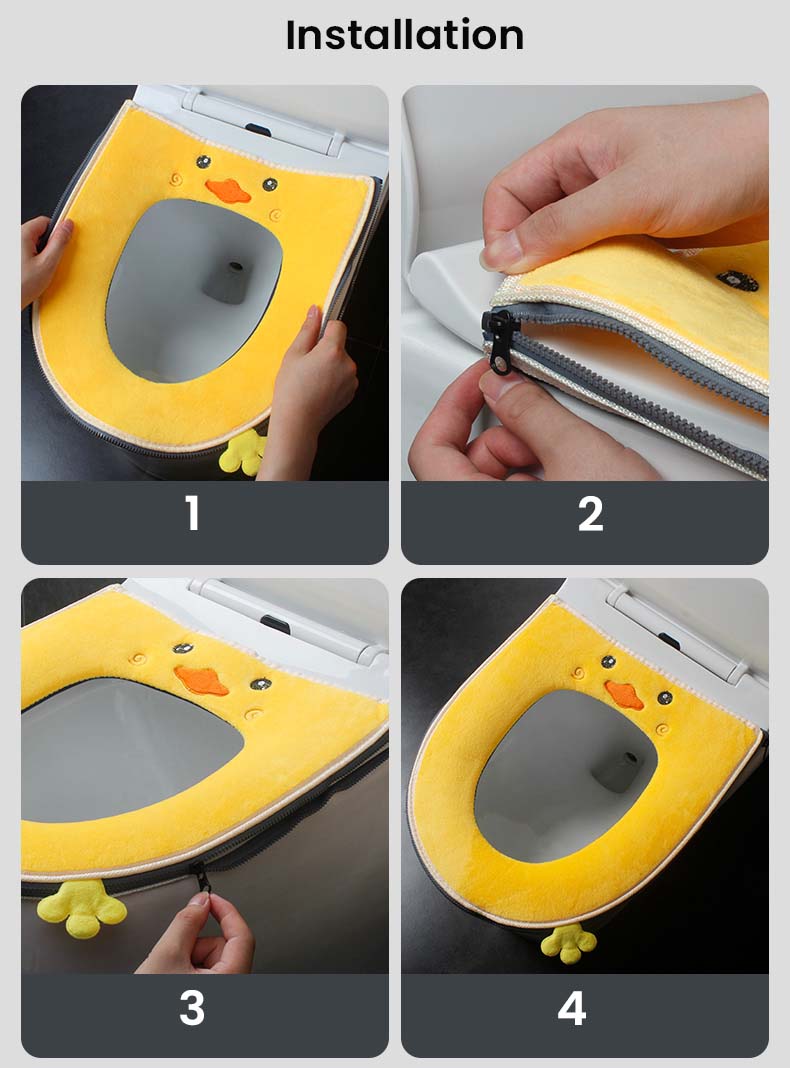 Installation

1

2

3

4