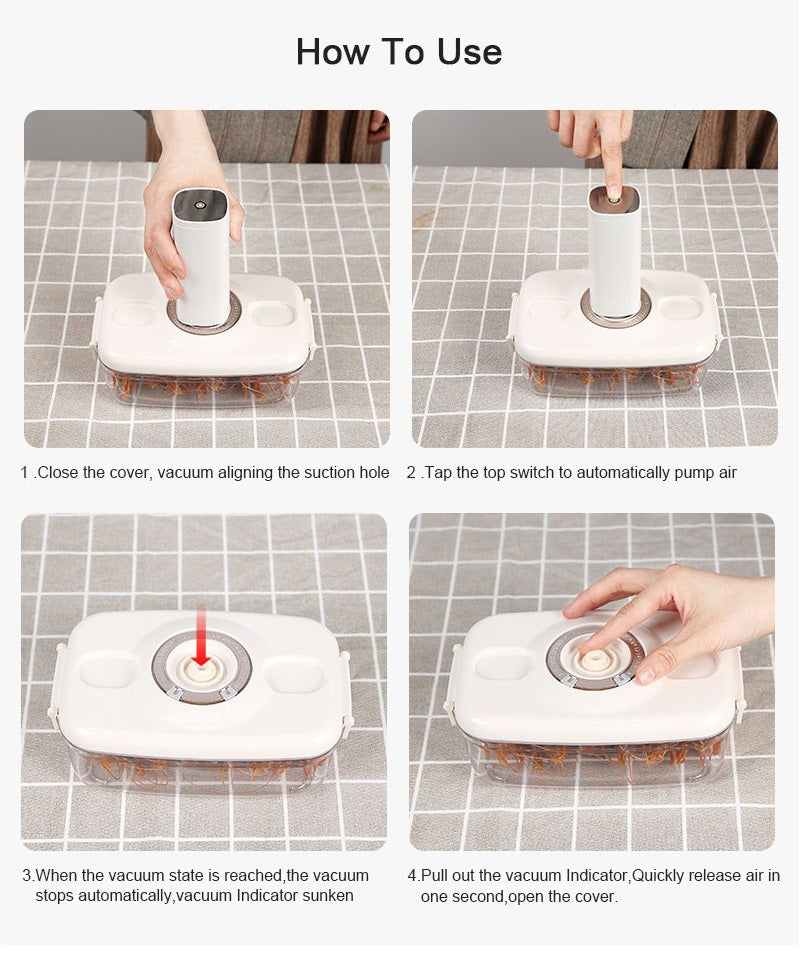 How To Use

1 .Close the cover, vacuum aligning the suction hole

2 .Tap the top switch to automatically pump air

3.When the vacuum state is reached,the vacuum stops automatically,vacuum Indicator sunken

4.Pull out the vacuum Indicator,Quickly release air in one second,open the cover.