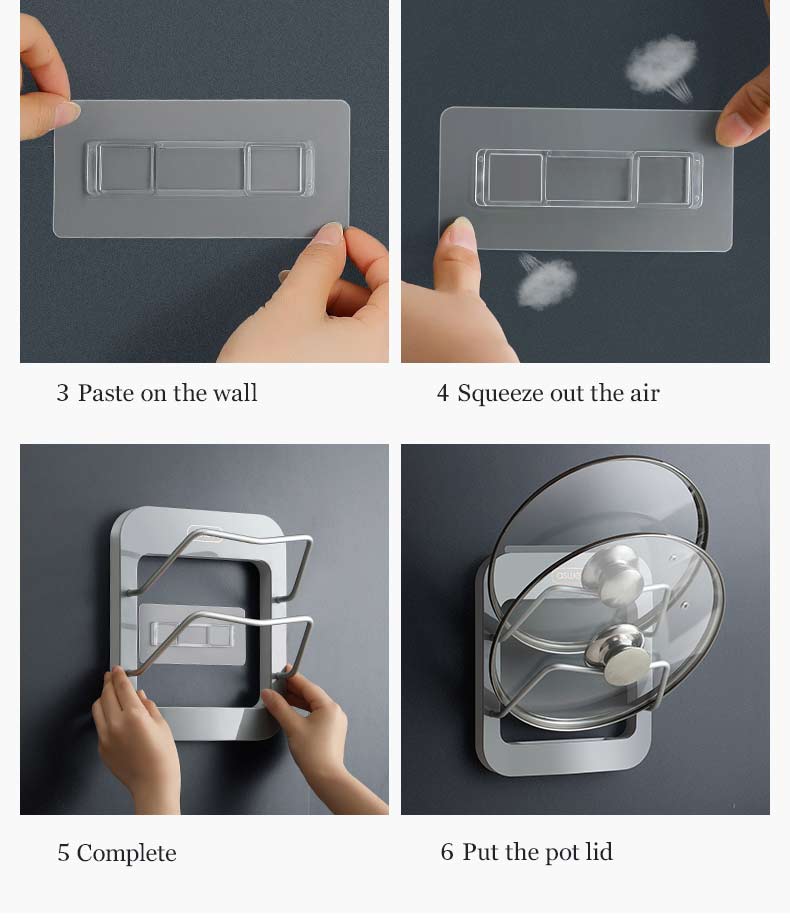 3 Paste on the wall

4 Squeeze out the air

5 Complete

6 Put the pot lid