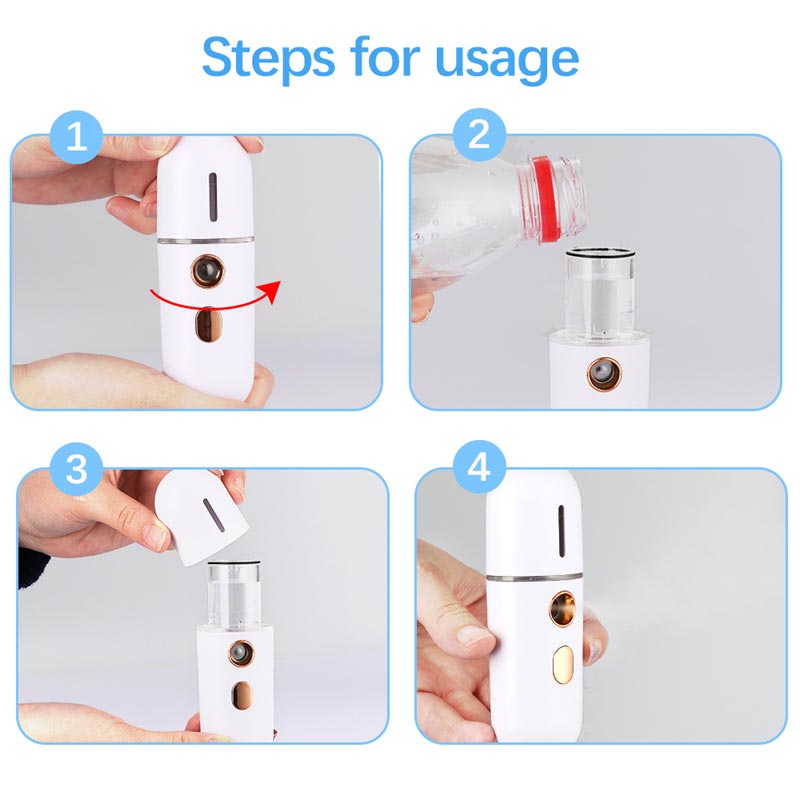 Steps for usage

1

2

3

4