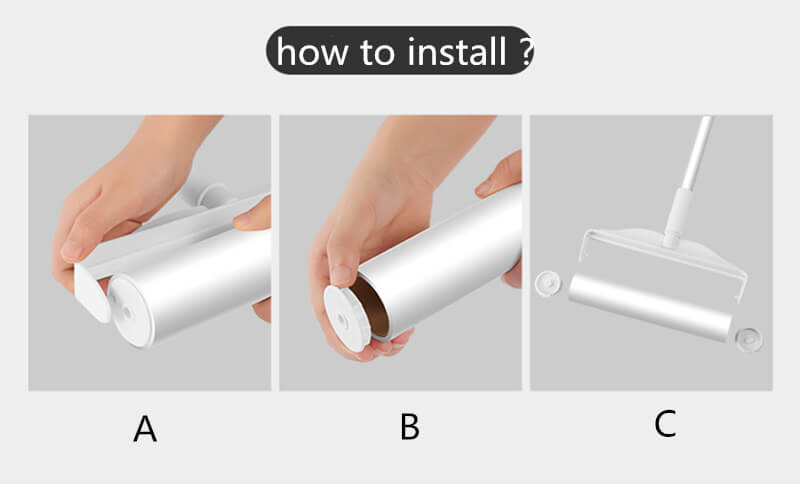 how to install ?

A

B

C