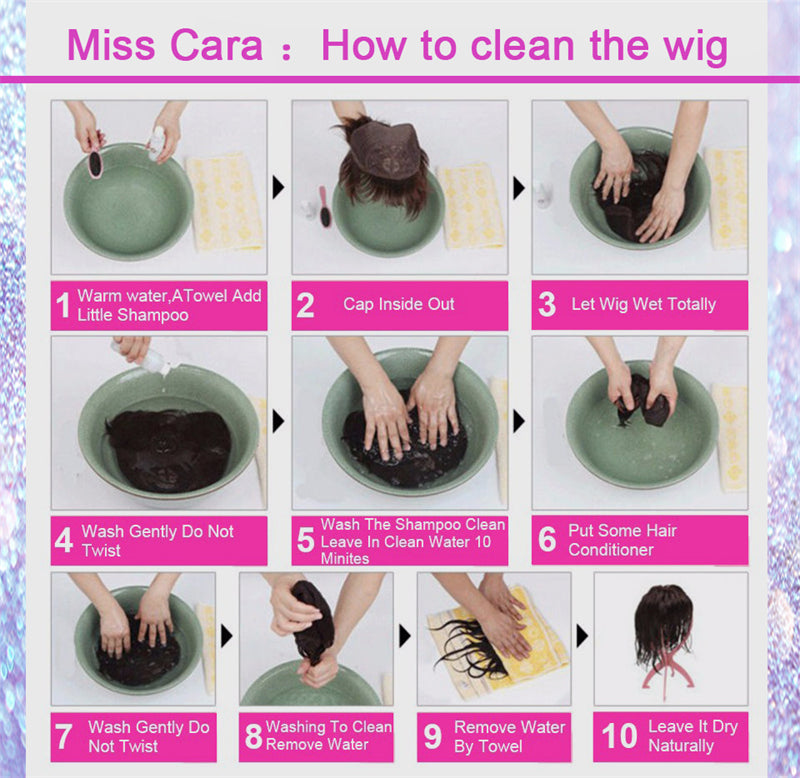 Miss Cara : How to clean the wig

1 Warm water,ATowel Add Little Shampoo

2 Cap Inside Out

3 Let Wig Wet Totally

4 Wash Gently Do Not Twist

5 Wash The Shampoo Clean Leave In Clean Water 10 Minites

6 Put Some Hair Conditioner

7 Wash Gently Do Not Twist

8 Washing To Clean Remove Water

9 Remove Water By Towel

10 Leave It Dry Naturally