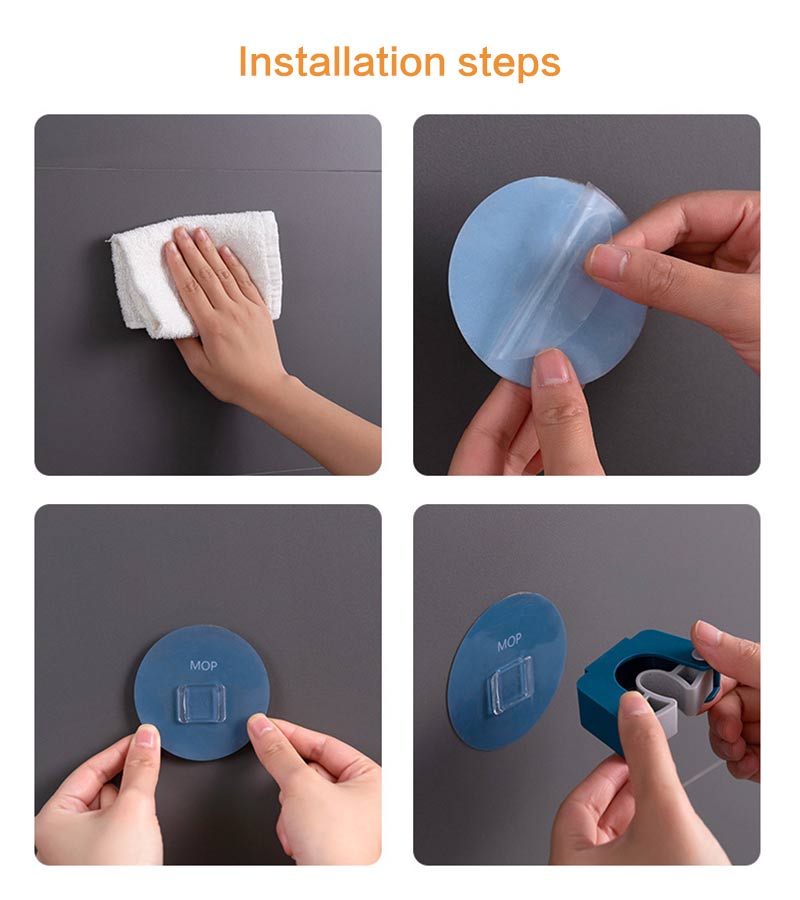 Installation steps

MOP

MOP