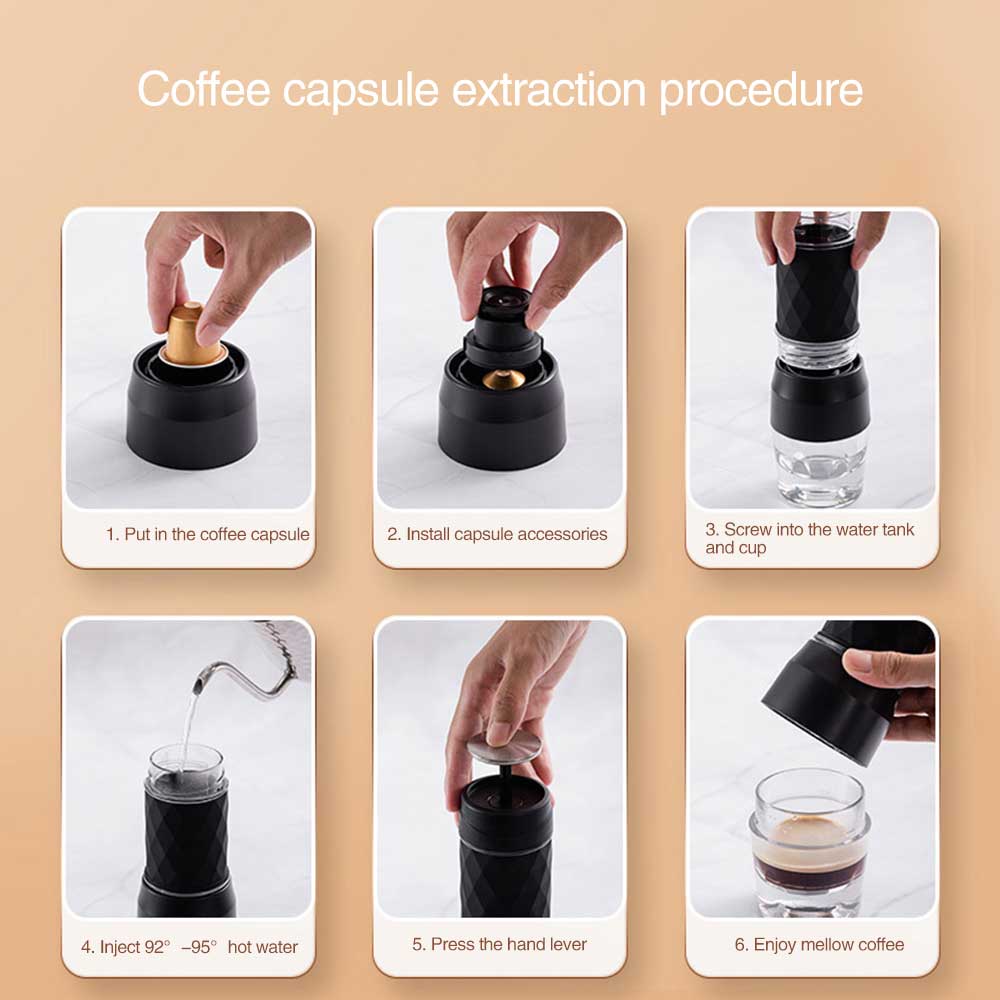 Coffee capsule extraction procedure

1. Put in the coffee capsule

2. Install capsule accessories

3. Screw into the water tank and cup

4. Inject 92° –95° hot water

5. Press the hand lever

6. Enjoy mellow coffee