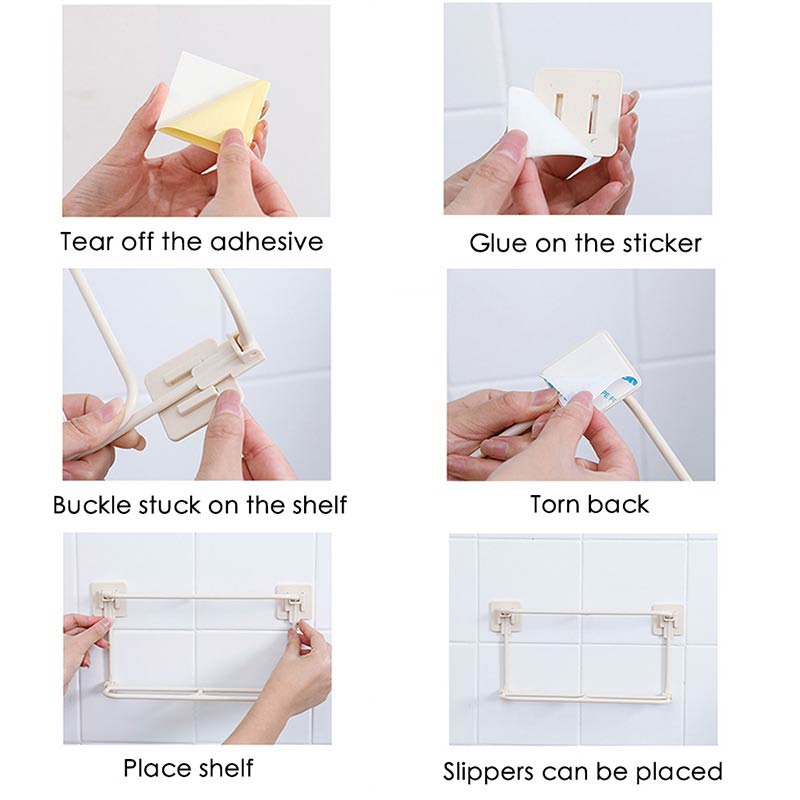 Tear off the adhesive

Glue on the sticker

Buckle stuck on the shelf

Torn back

Place shelf

Slippers can be placed