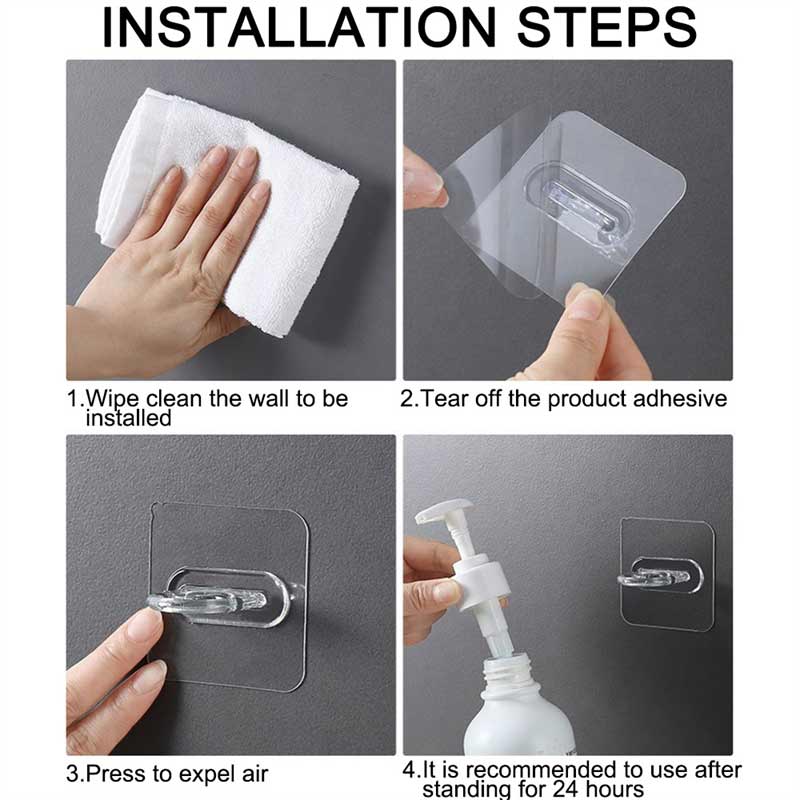 INSTALLATION STEPS

1.Wipe clean the wall to be installed

2.Tear off the product adhesive

3.Press to expel air

4.It is recommended to use after standing for 24 hours