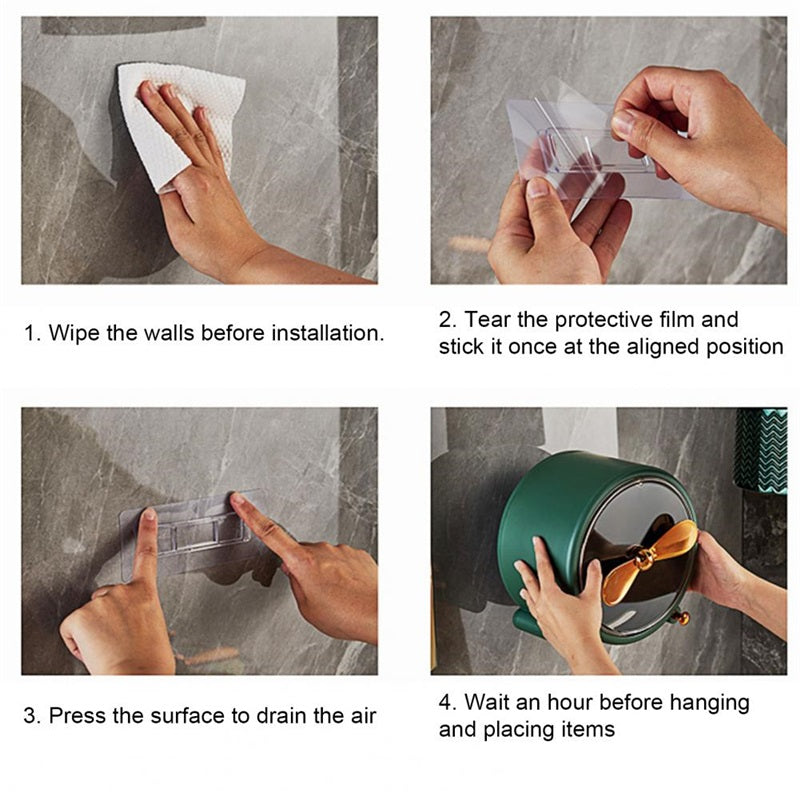 1. Wipe the walls before installation.

2. Tear the protective film and stick it once at the aligned position

3. Press the surface to drain the air

4. Wait an hour before hanging and placing items