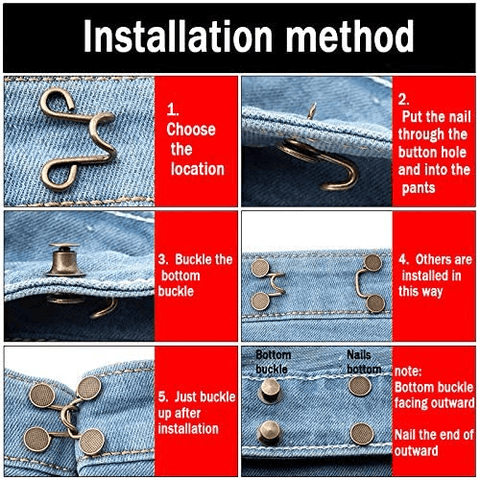 Installation method

1. Choose the location

2. Put the nail through the button hole and into the pants

3. Buckle the bottom buckle

4. Others are installed in this way

5. Just buckle up after installation

Bottom buckle

Nails bottom

note: Bottom buckle facing outward

Nail the end of outward