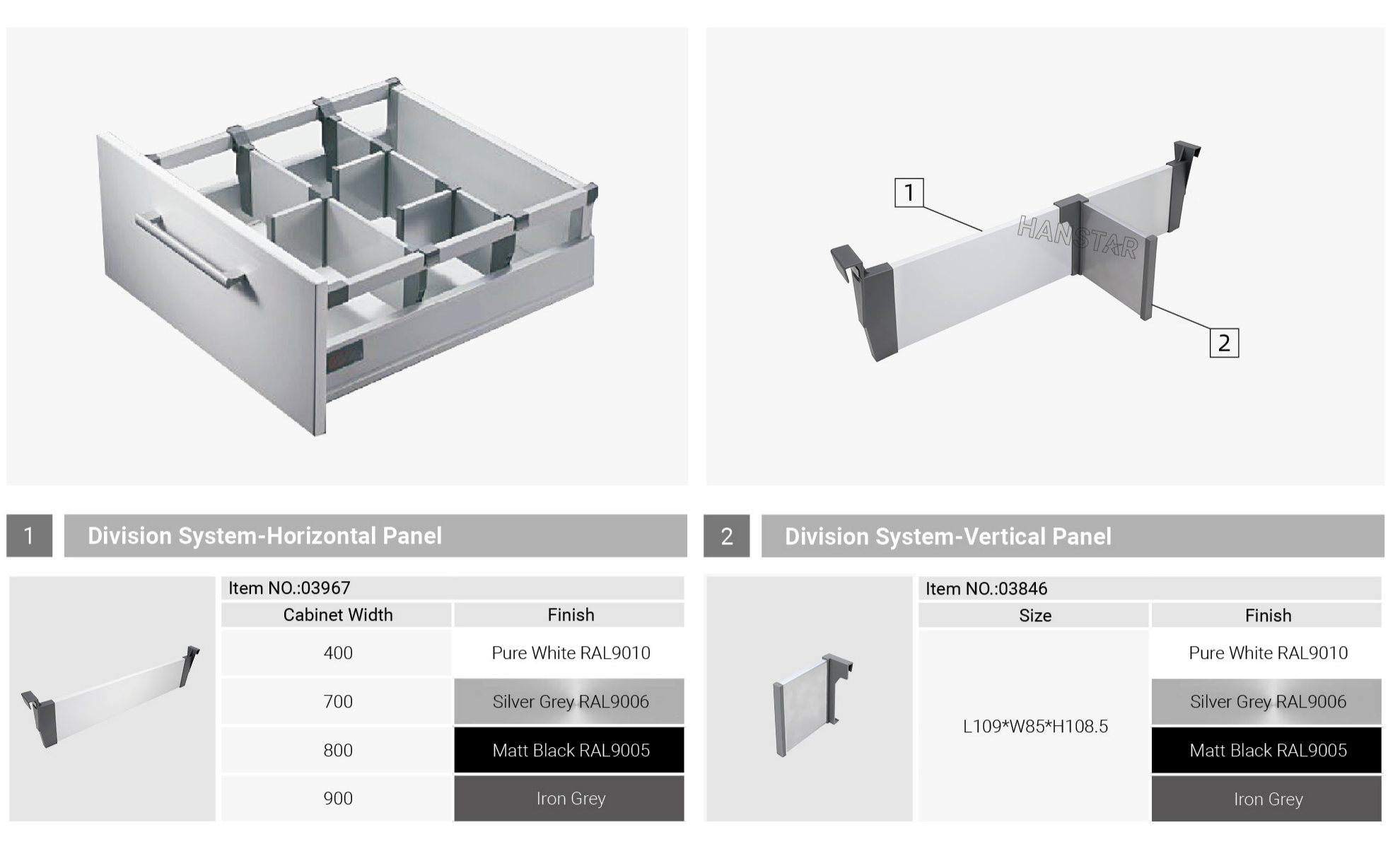 1

HANSTAR

2

1 Division System-Horizontal Panel

Item NO.:03967

| Cabinet Width | Finish |
|---|---|
| 400 | Pure White RAL9010 |
| 700 | Silver Grey RAL9006 |
| 800 | Matt Black RAL9005 |
| 900 | Iron Grey |

2 Division System-Vertical Panel

Item NO.:03846

| Size | Finish |
|---|---|
| L109*W85*H108.5 | Pure White RAL9010 |
| | Silver Grey RAL9006 |
| | Matt Black RAL9005 |
| | Iron Grey |