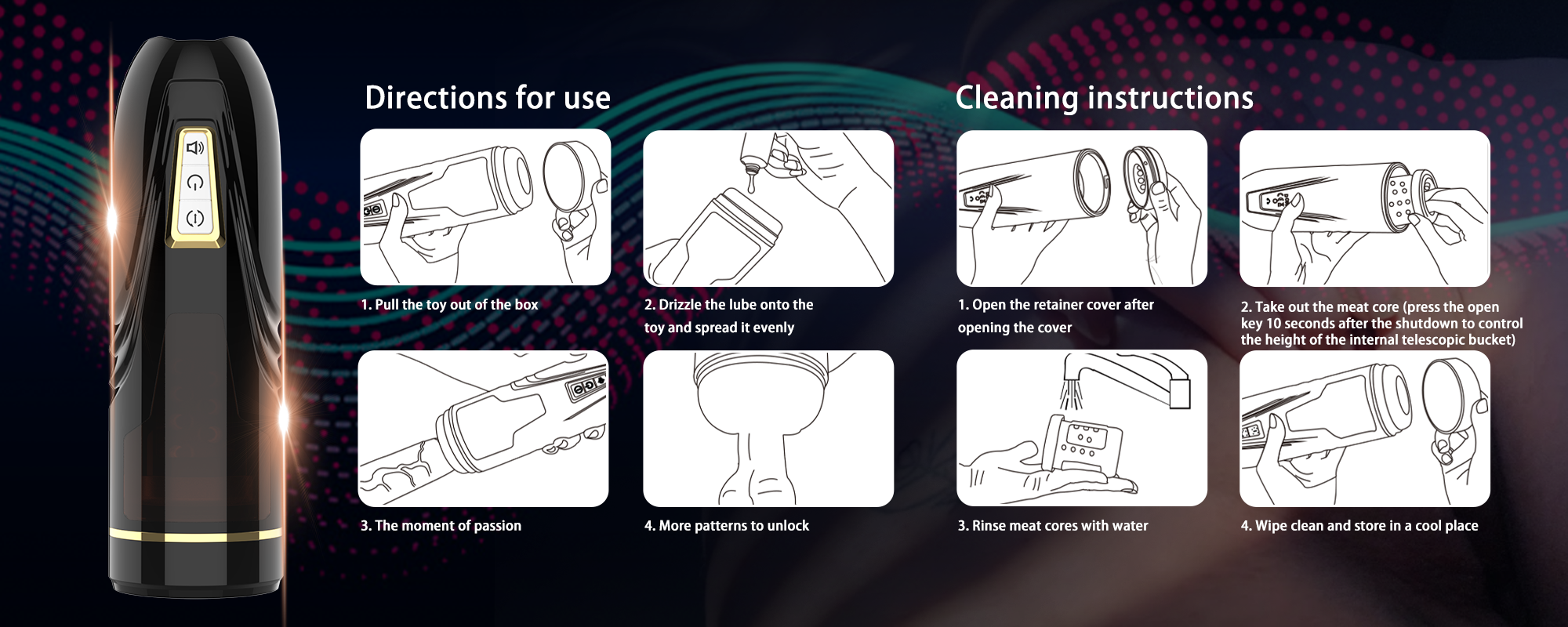 Directions for use

1. Pull the toy out of the box

2. Drizzle the lube onto the toy and spread it evenly

3. The moment of passion

4. More patterns to unlock

Cleaning instructions

1. Open the retainer cover after opening the cover

2. Take out the meat core (press the open key 10 seconds after the shutdown to control the height of the internal telescopic bucket)

3. Rinse meat cores with water

4. Wipe clean and store in a cool place