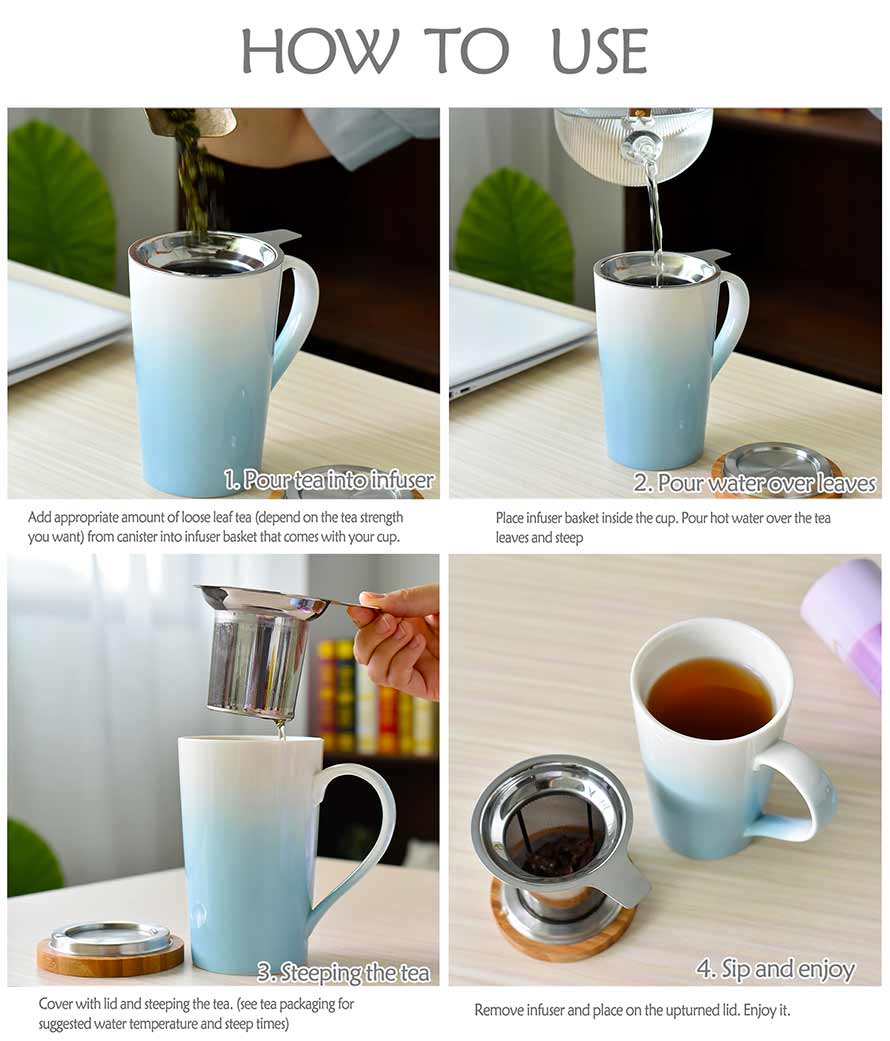 HOW TO USE

1. Pour tea into infuser

Add appropriate amount of loose leaf tea (depend on the tea strength you want) from canister into infuser basket that comes with your cup.

2. Pour water over leaves

Place infuser basket inside the cup. Pour hot water over the tea leaves and steep

3. Steeping the tea

Cover with lid and steeping the tea. (see tea packaging for suggested water temperature and steep times)

4. Sip and enjoy

Remove infuser and place on the upturned lid. Enjoy it.