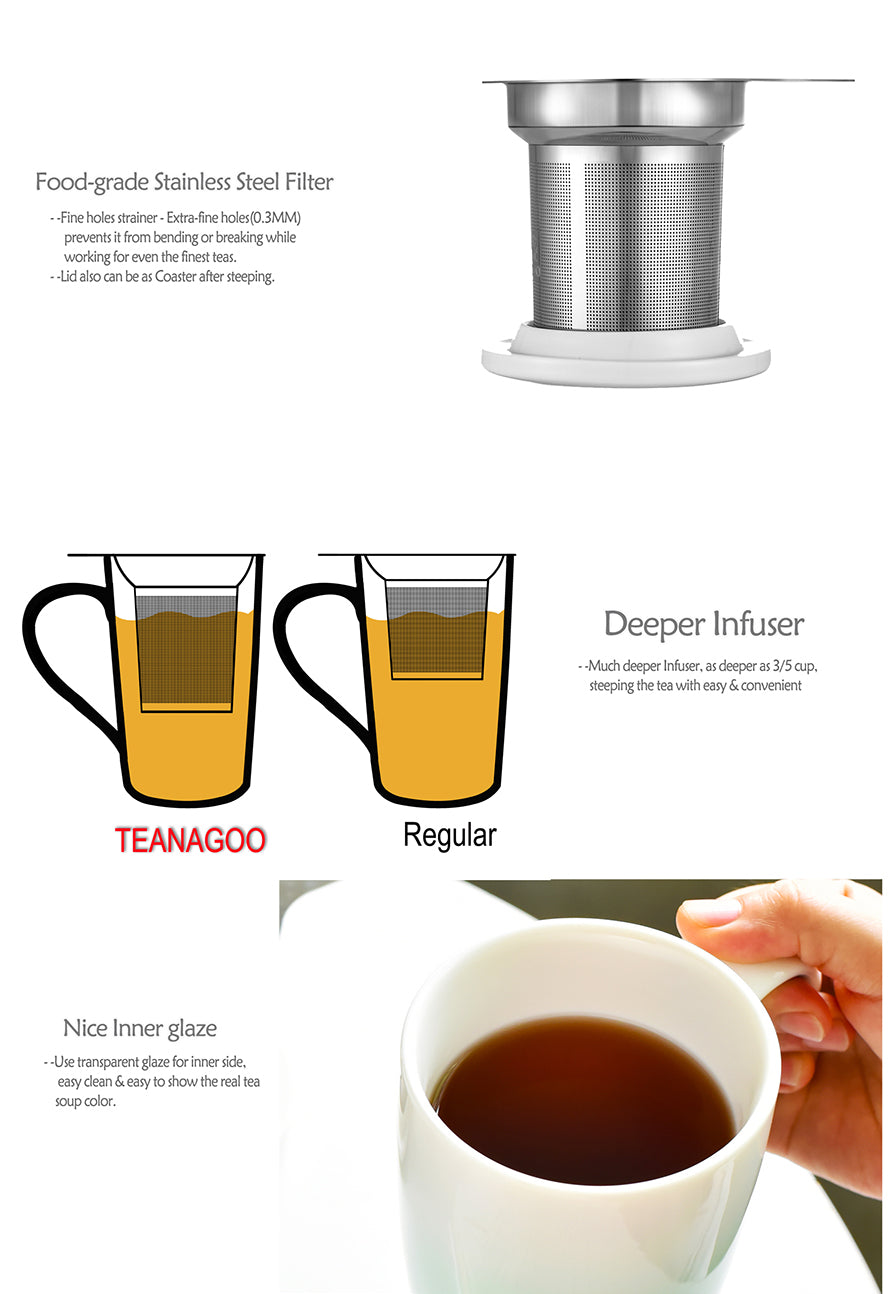 Food-grade Stainless Steel Filter

- -Fine holes strainer - Extra-fine holes(0.3MM) prevents it from bending or breaking while working for even the finest teas.
- -Lid also can be as Coaster after steeping.

TEANAGOO

Regular

Deeper Infuser

- -Much deeper Infuser, as deeper as 3/5 cup, steeping the tea with easy & convenient

Nice Inner glaze

- -Use transparent glaze for inner side, easy clean & easy to show the real tea soup color.