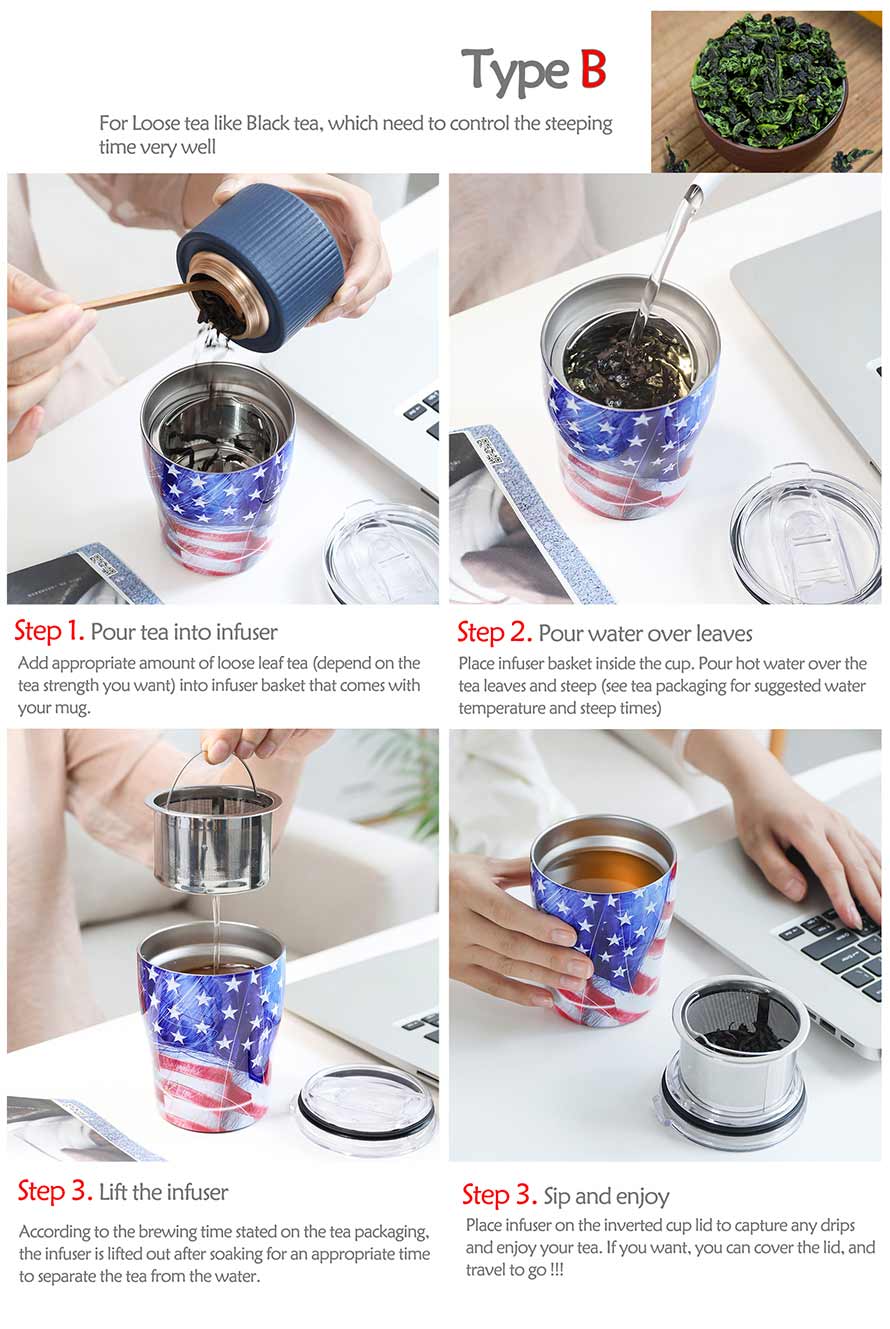 Type B

For Loose tea like Black tea, which need to control the steeping time very well

Step 1. Pour tea into infuser

Add appropriate amount of loose leaf tea (depend on the tea strength you want) into infuser basket that comes with your mug.

Step 2. Pour water over leaves

Place infuser basket inside the cup. Pour hot water over the tea leaves and steep (see tea packaging for suggested water temperature and steep times)

Step 3. Lift the infuser

According to the brewing time stated on the tea packaging, the infuser is lifted out after soaking for an appropriate time to separate the tea from the water.

Step 3. Sip and enjoy

Place infuser on the inverted cup lid to capture any drips and enjoy your tea. If you want, you can cover the lid, and travel to go !!!