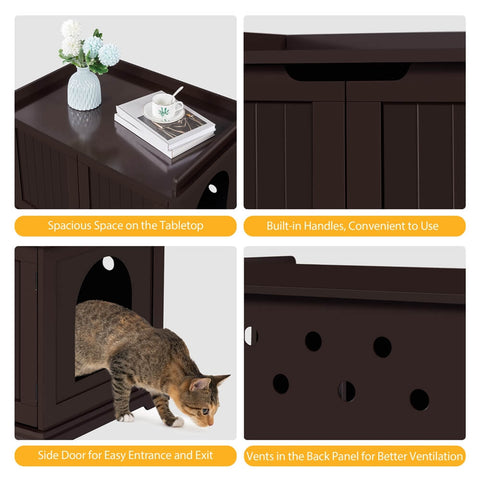 Spacious Space on the Tabletop

Built-in Handles, Convenient to Use

Side Door for Easy Entrance and Exit

Vents in the Back Panel for Better Ventilation