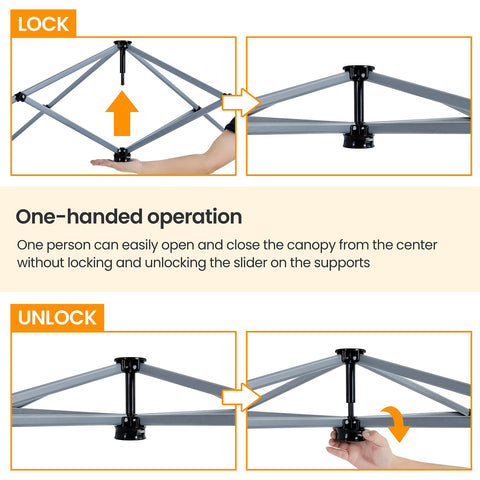 LOCK

One-handed operation

One person can easily open and close the canopy from the center without locking and unlocking the slider on the supports

UNLOCK